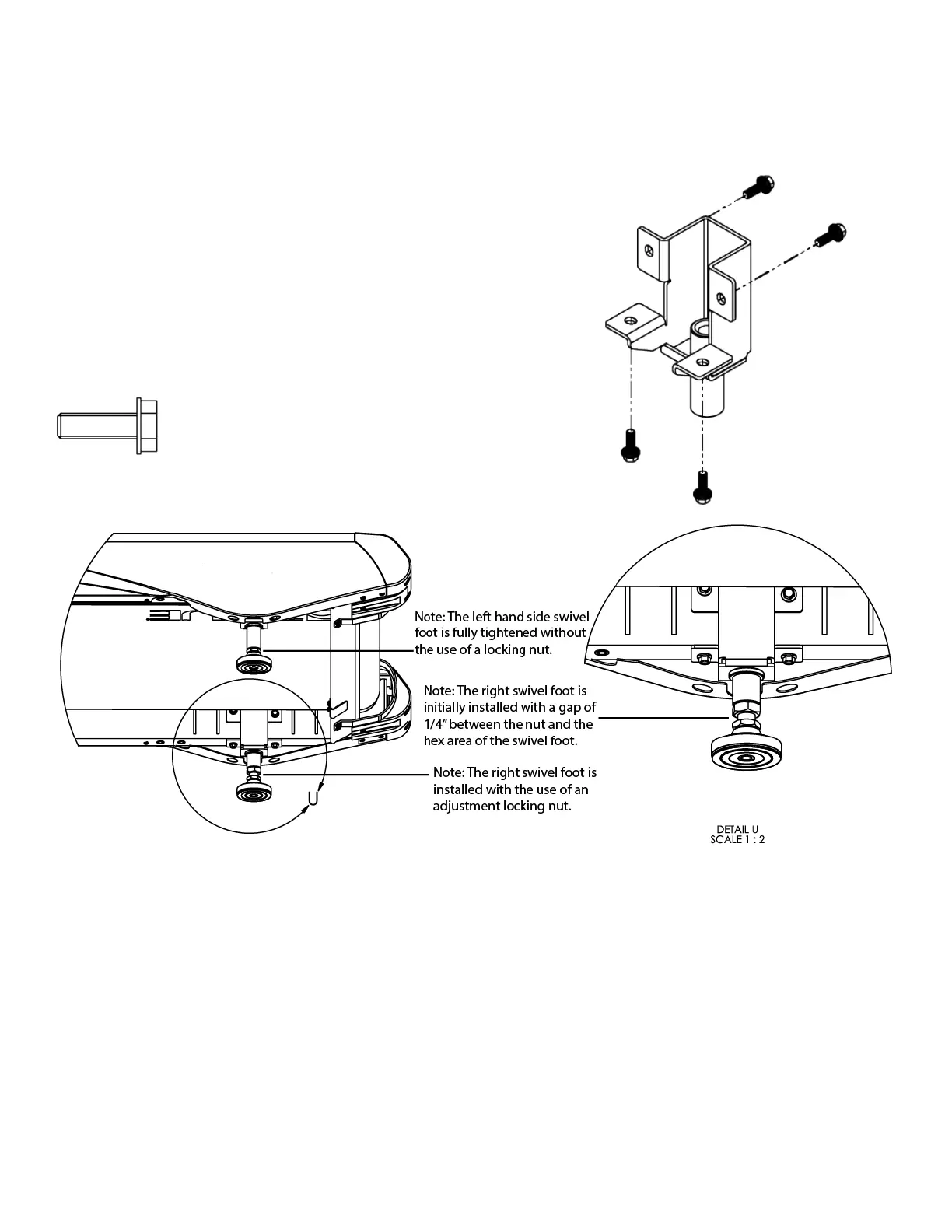 Note: The left hand side swivel foot is fully tightened without the use of a locking nut.

Note: The right swivel foot is initially installed with a gap of 1/4" between the nut and the hex area of the swivel foot.

Note: The right swivel foot is installed with the use of an adjustment locking nut.

U

DETAIL U
SCALE 1 : 2