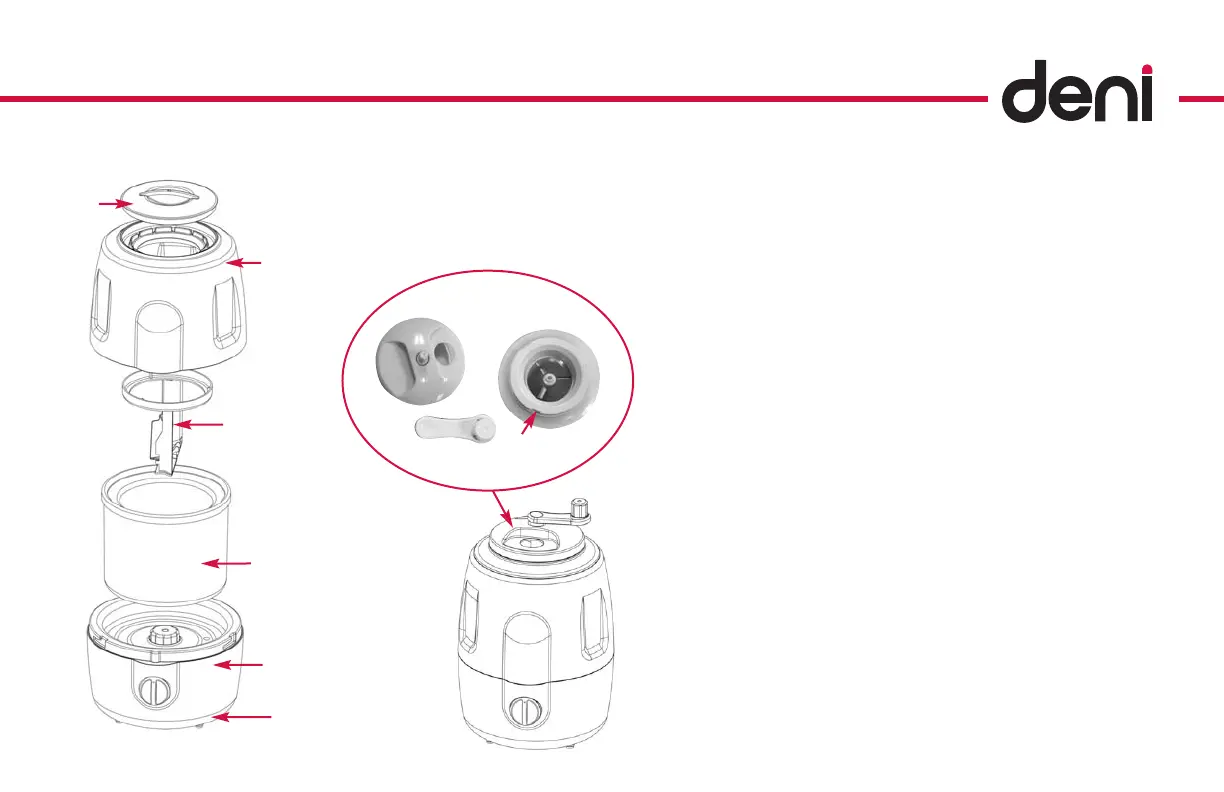 deni