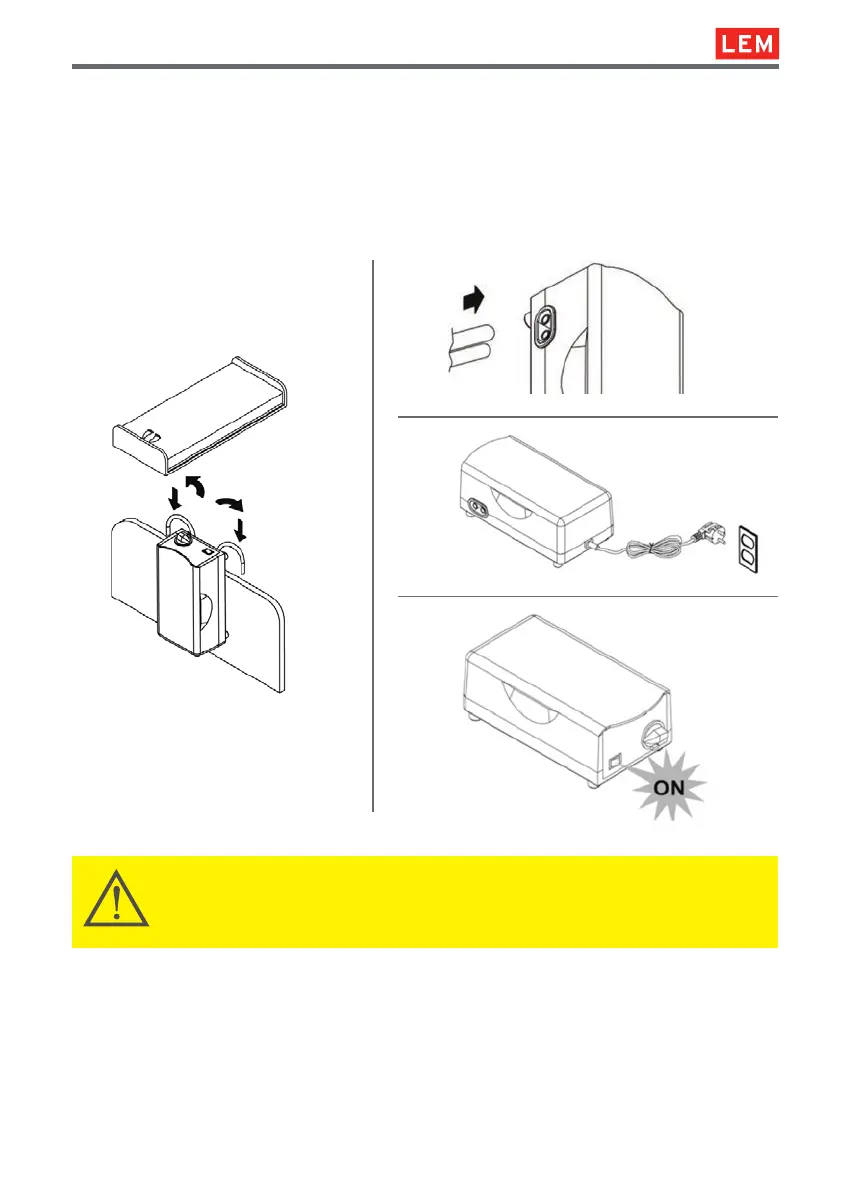 LEM

ON