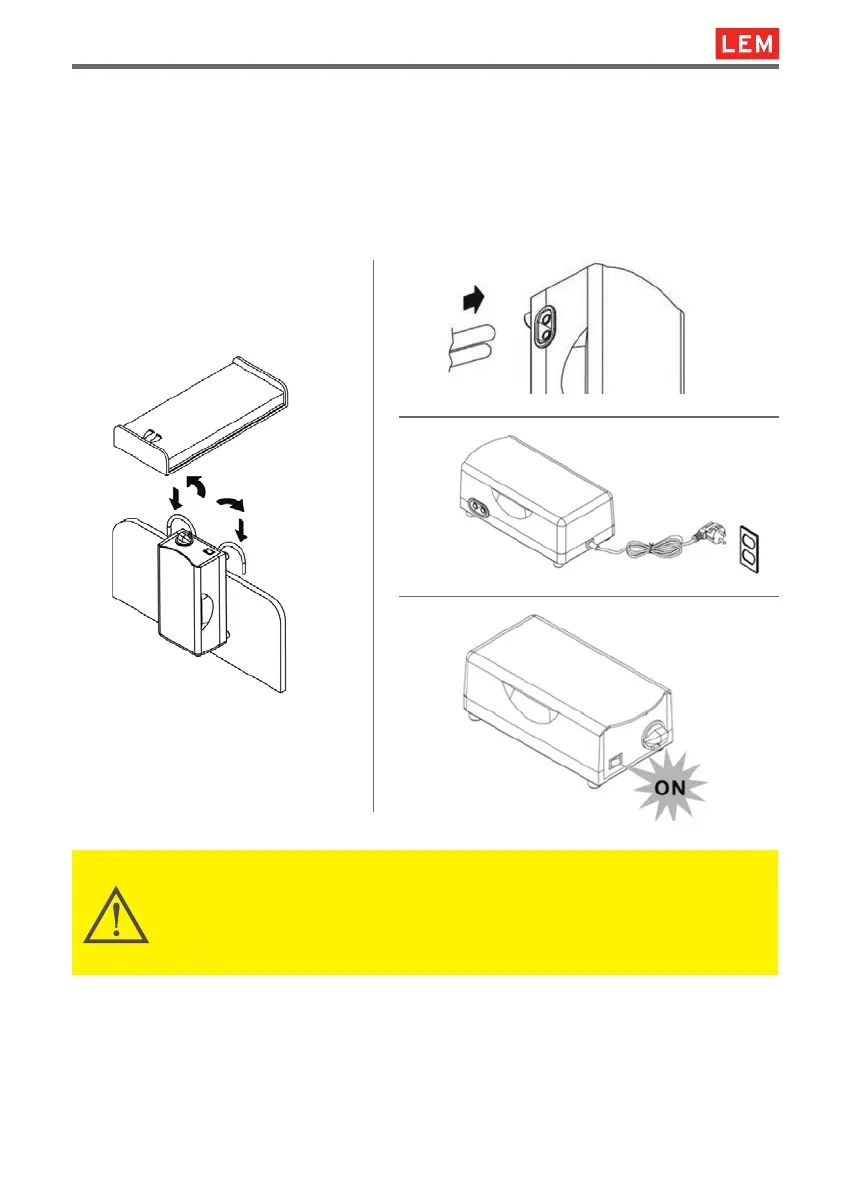 LEM

ON