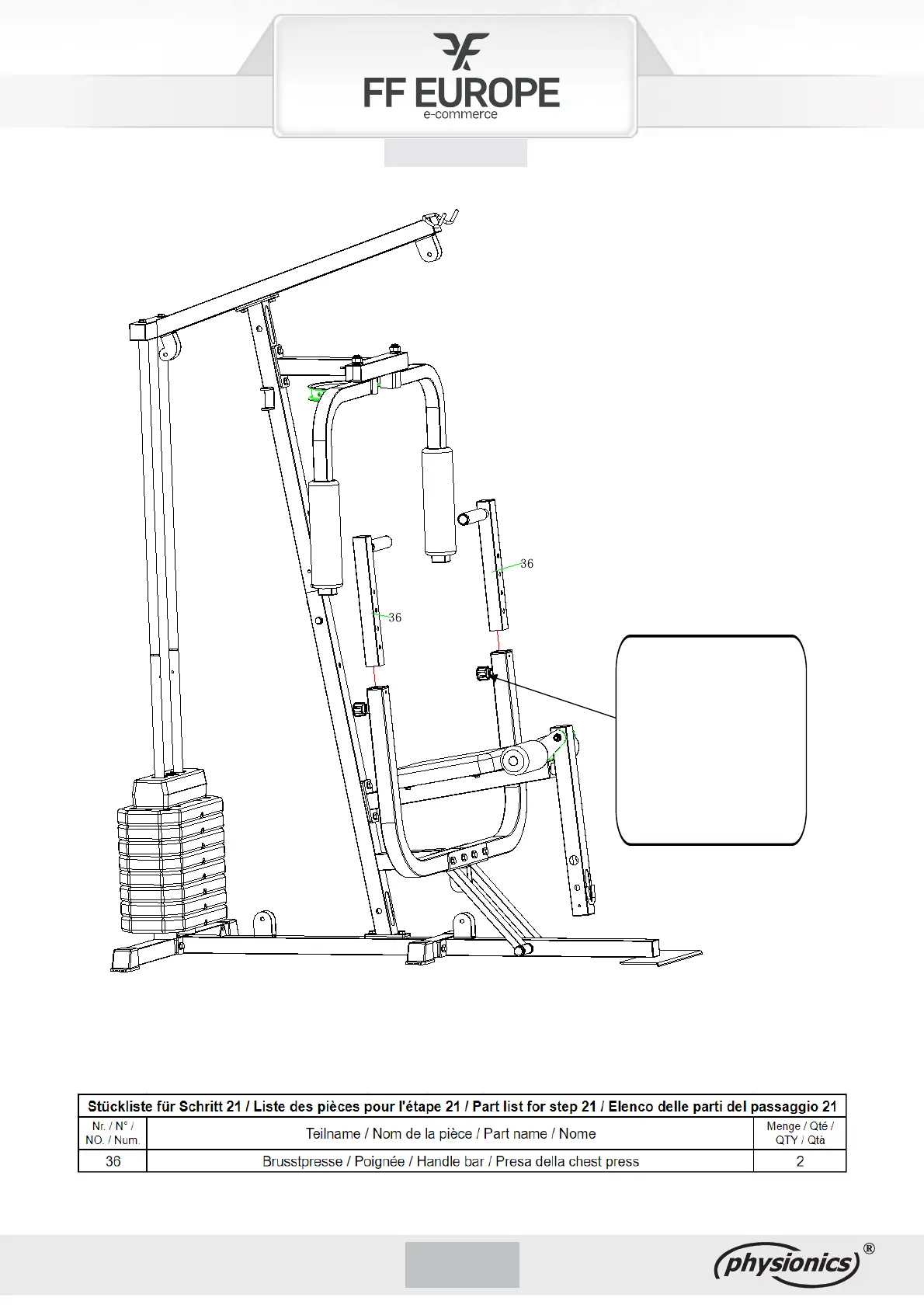 FF EUROPE
e-commerce

36

36

| Stückliste für Schritt 21 / Liste des pièces pour l'étape 21 / Part list for step 21 / Elenco delle parti del passaggio 21 | | |
|---|---|---|
| Nr. / N° / NO. / Num. | Teilname / Nom de la pièce / Part name / Nome | Menge / Qté / QTY / Qtà |
| 36 | Brusstpresse / Poignée / Handle bar / Presa della chest press | 2 |

physionics®