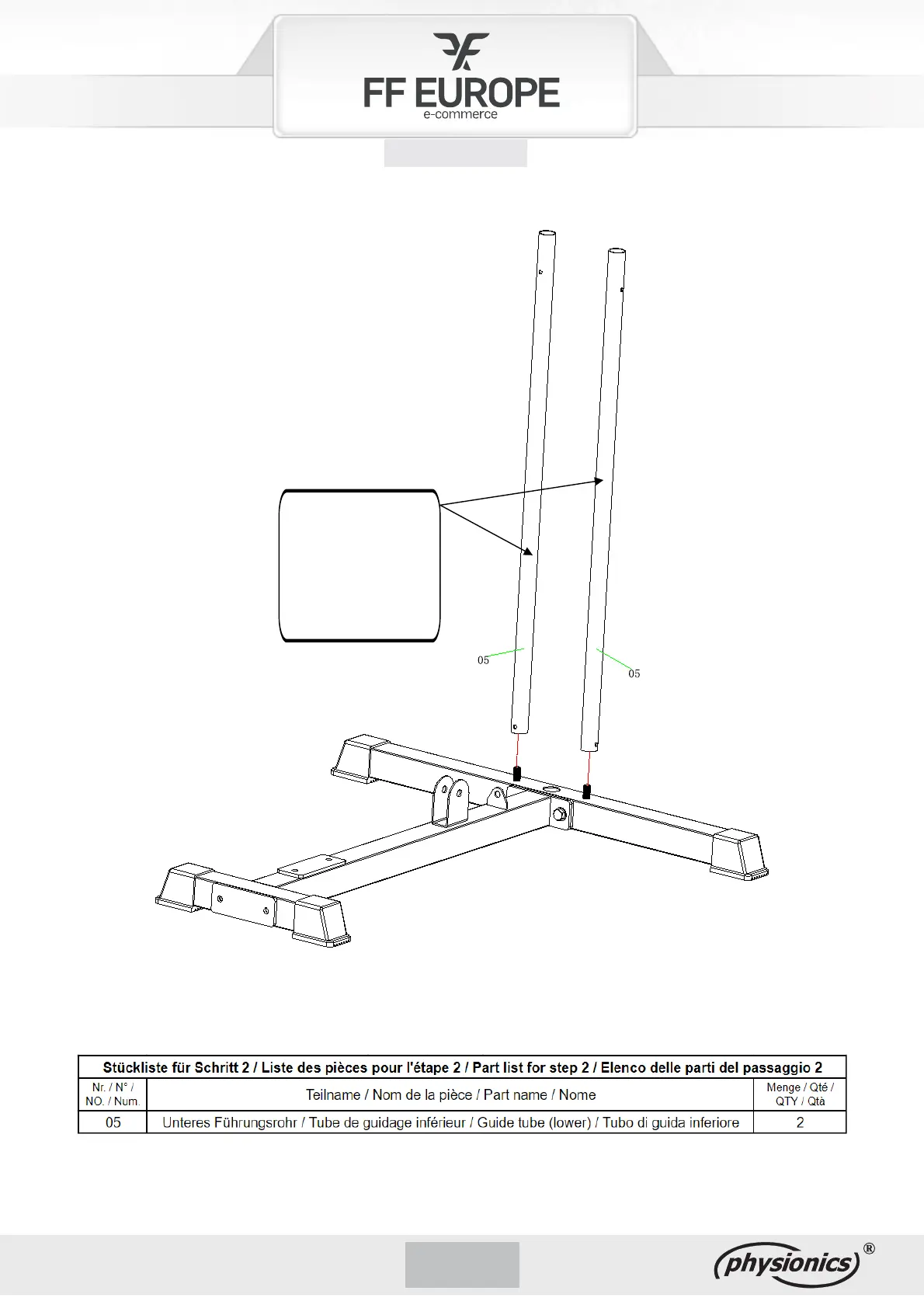 FF EUROPE
e-commerce

05

05

| Stückliste für Schritt 2 / Liste des pièces pour l'étape 2 / Part list for step 2 / Elenco delle parti del passaggio 2 | | |
|---|---|---|
| Nr. / N° / NO. / Num. | Teilname / Nom de la pièce / Part name / Nome | Menge / Qté / QTY / Qtà |
| 05 | Unteres Führungsrohr / Tube de guidage inférieur / Guide tube (lower) / Tubo di guida inferiore | 2 |

physionics®