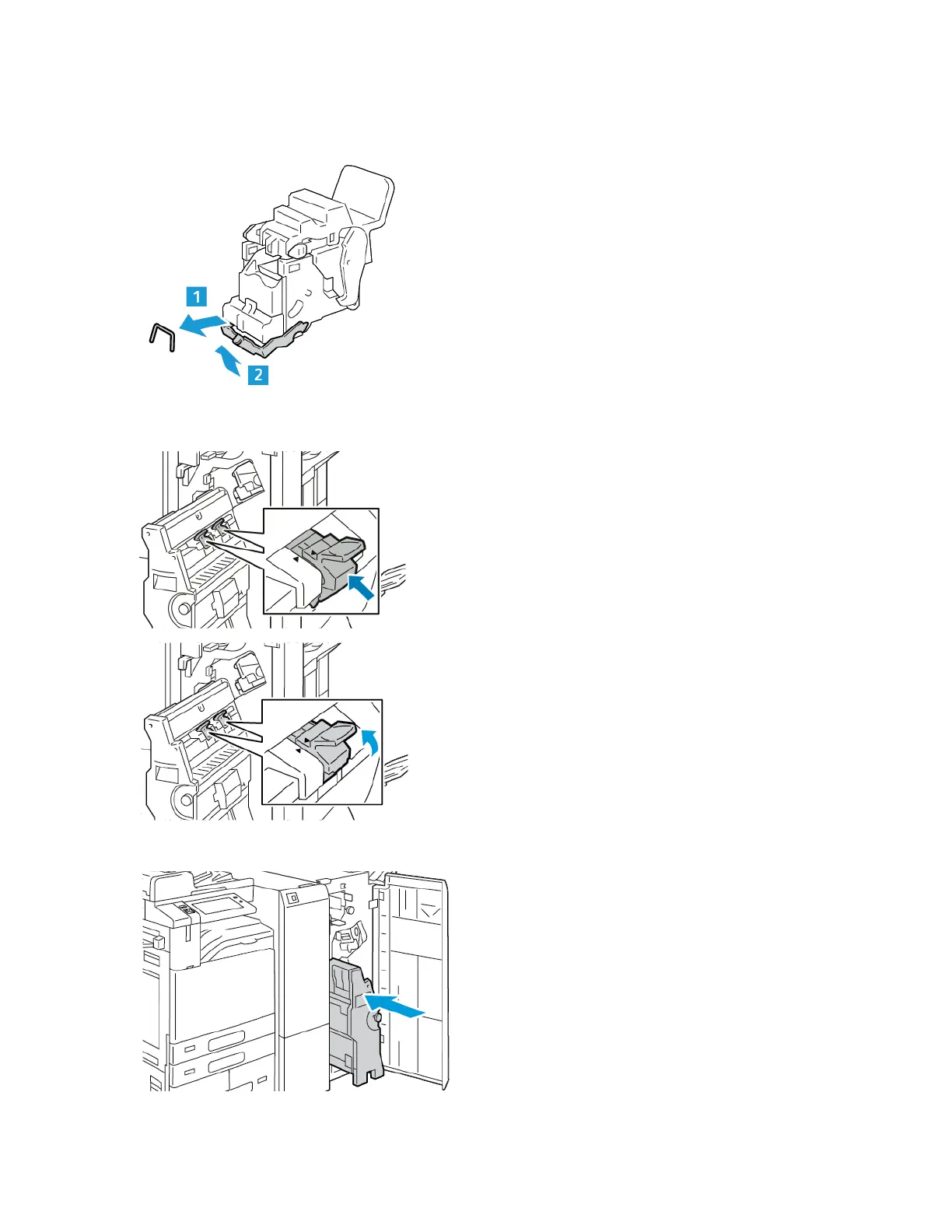 1
2