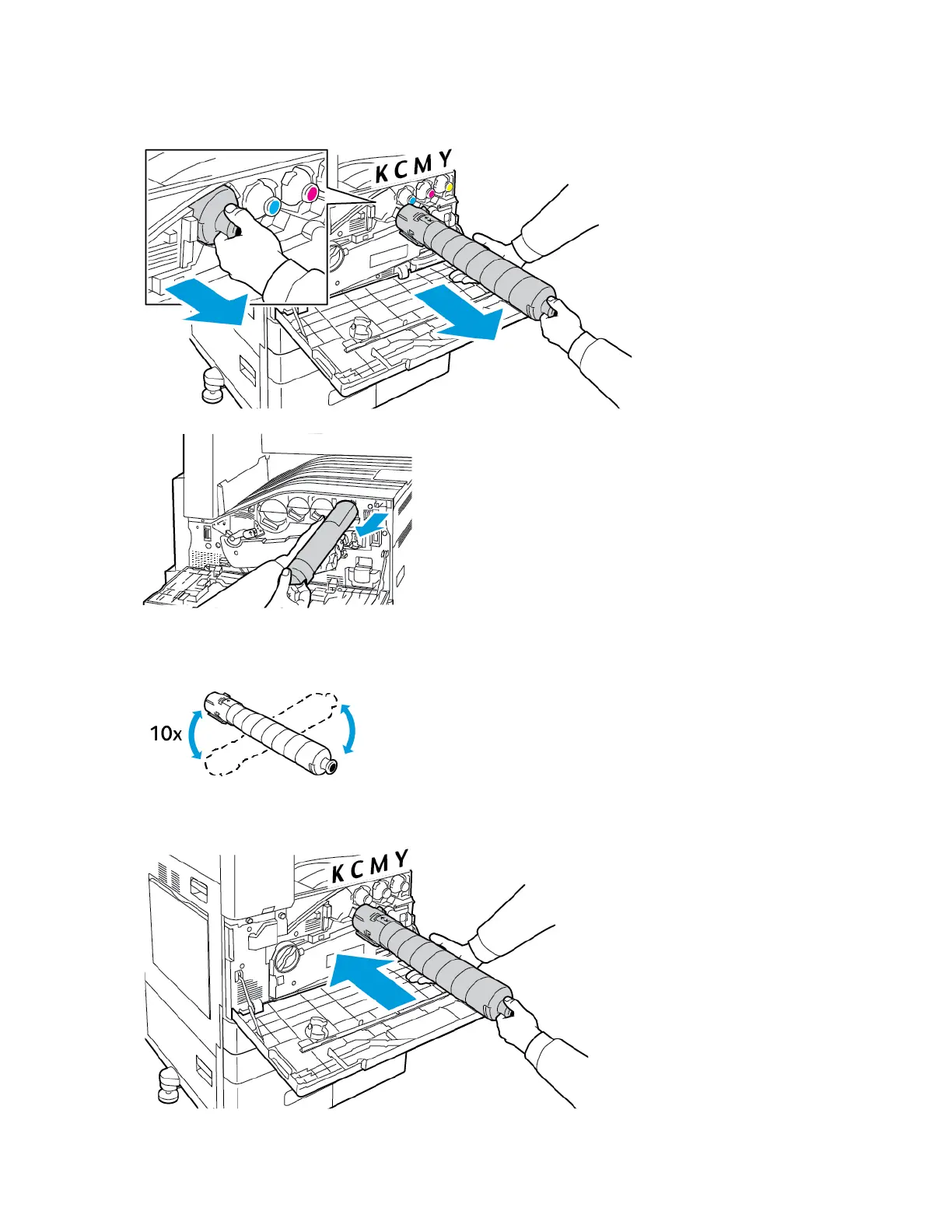 K C M Y

10x

K C M Y