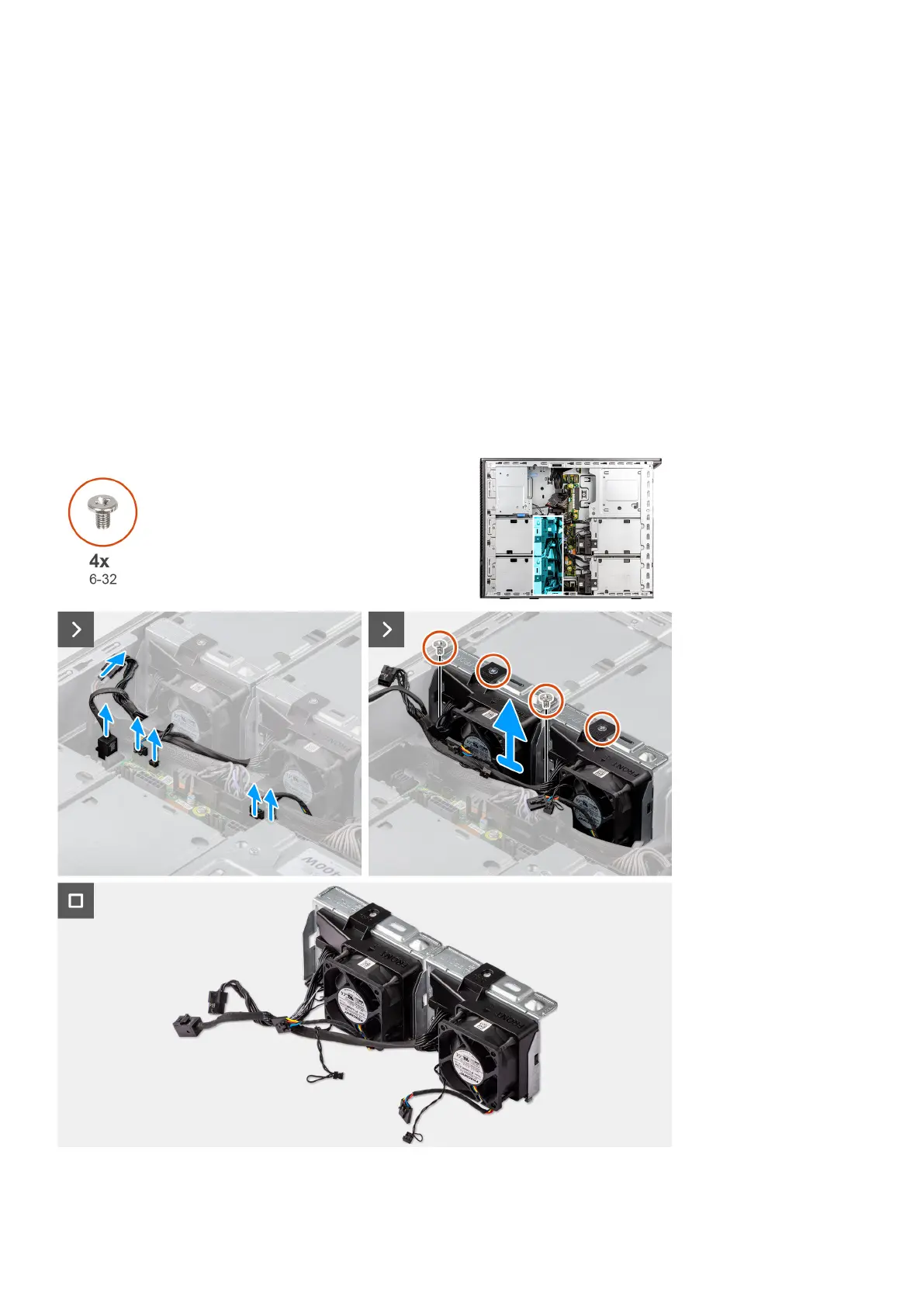 4x
6-32