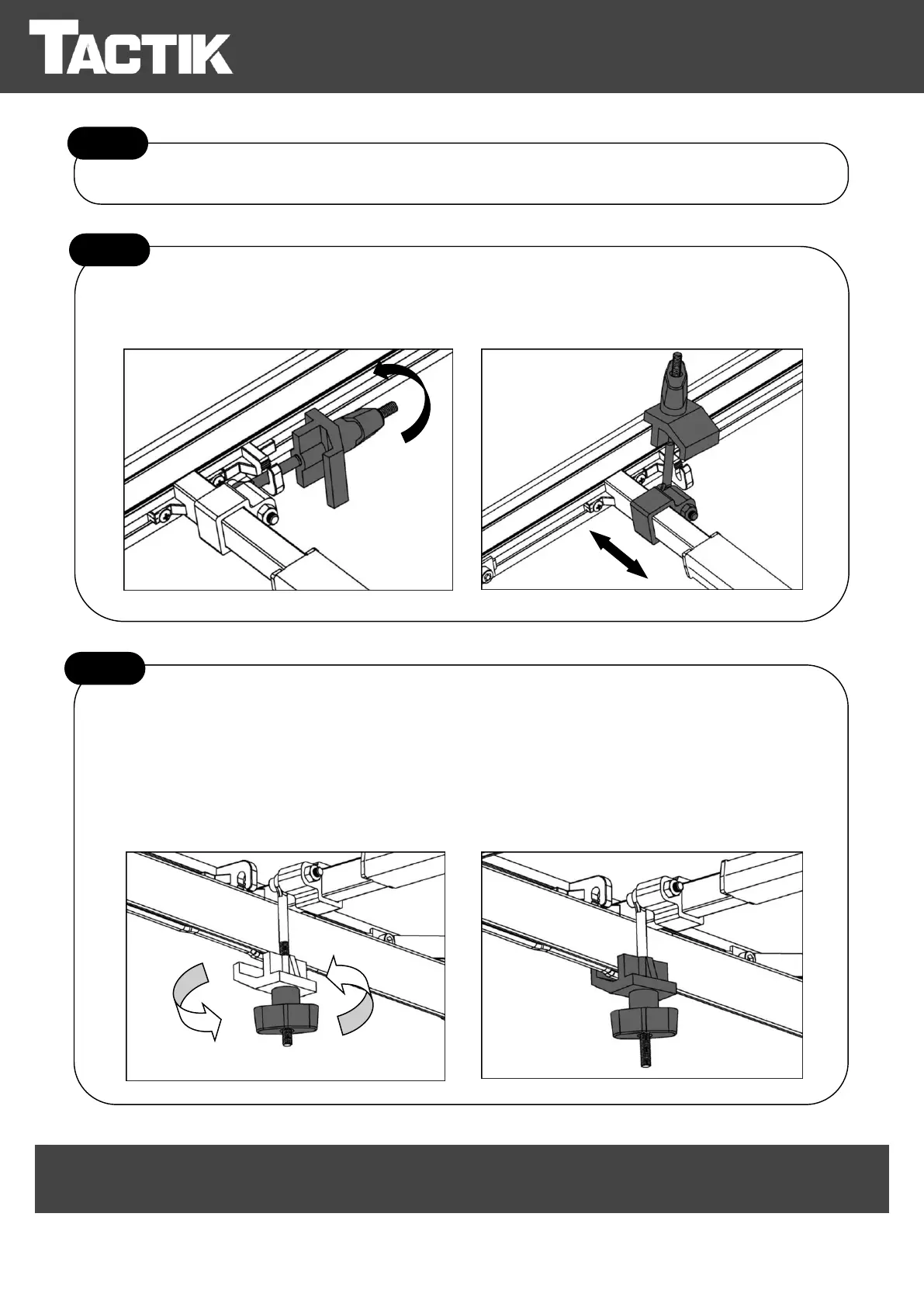 TACTIK