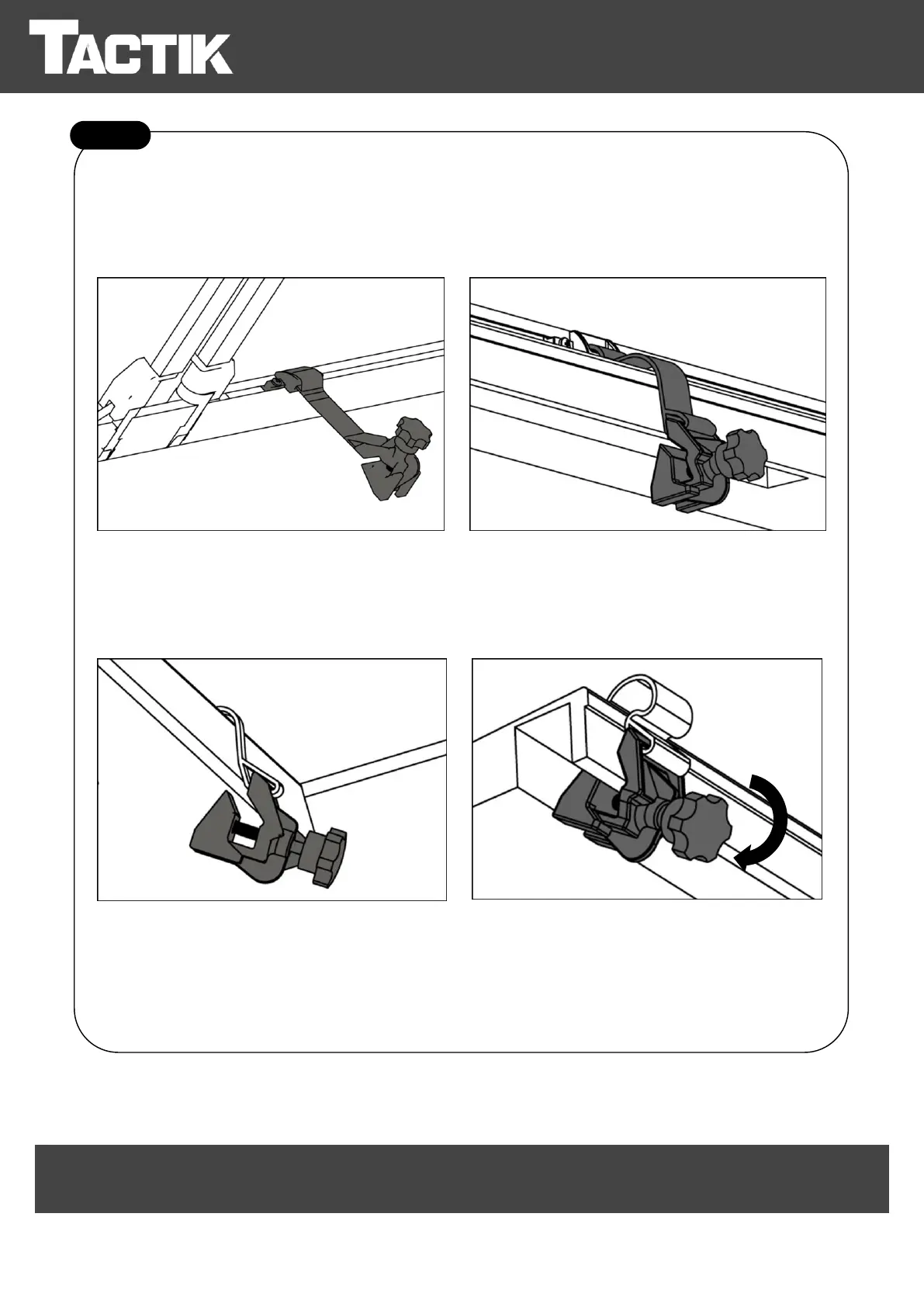 TACTIK