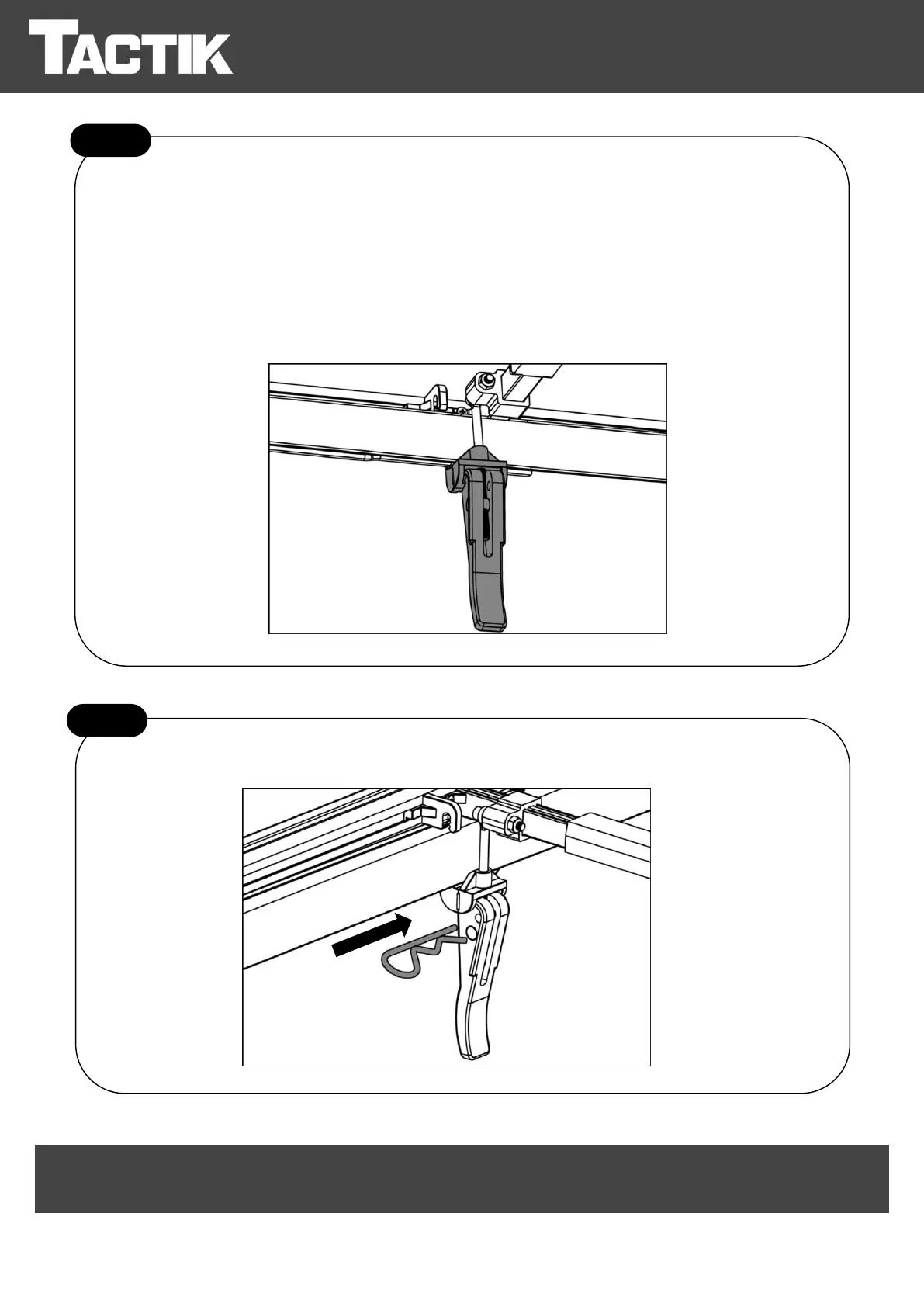 TACTIK