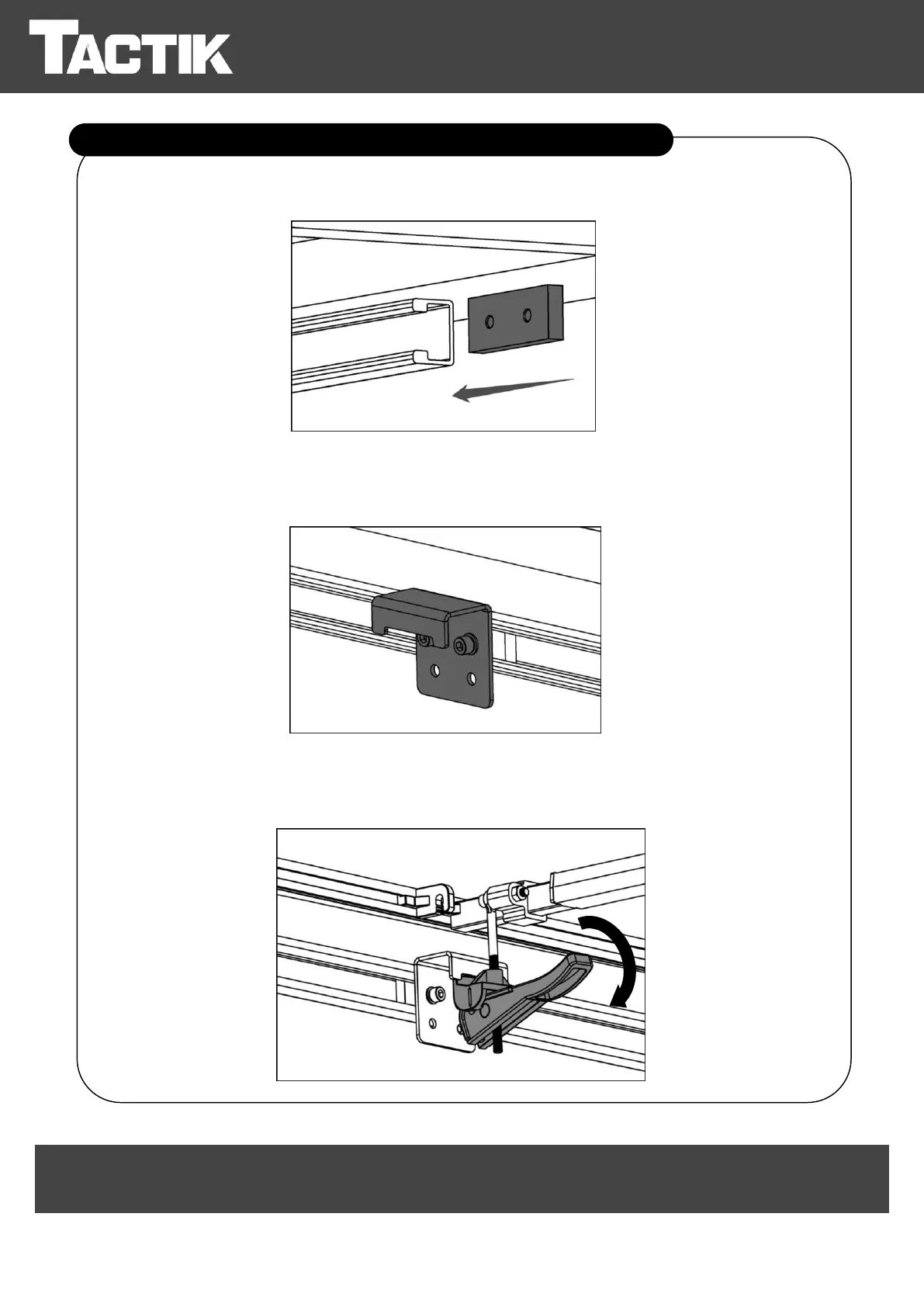 TACTIK