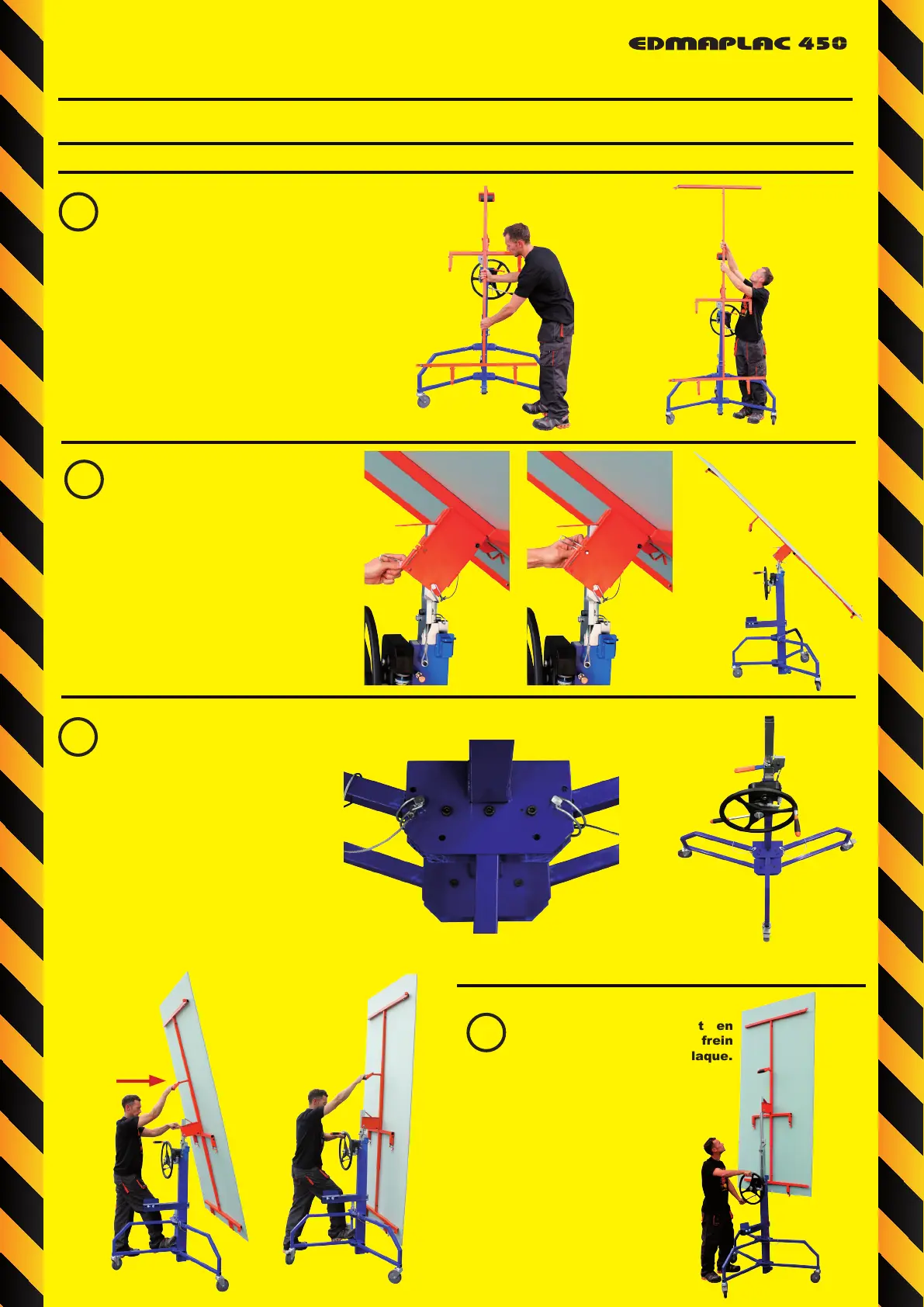 EDMAPLAC 450

t en
frein
laque.