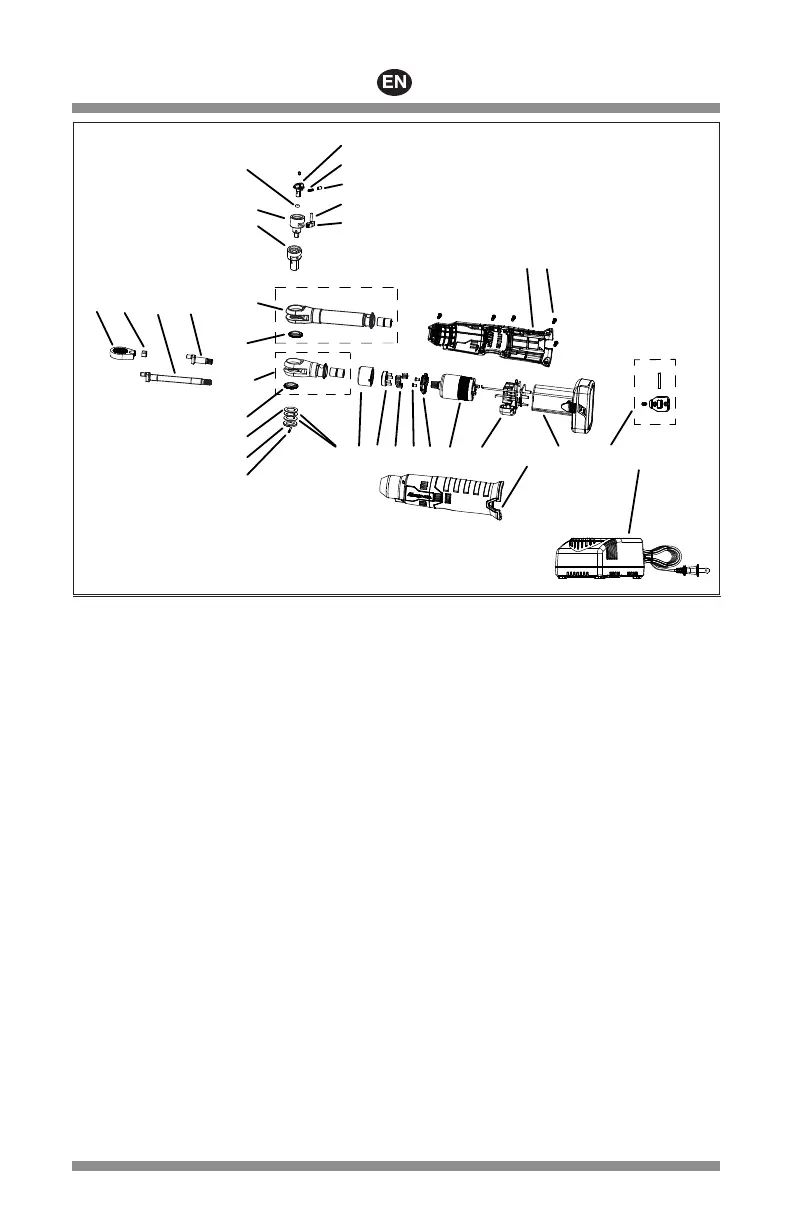 EN