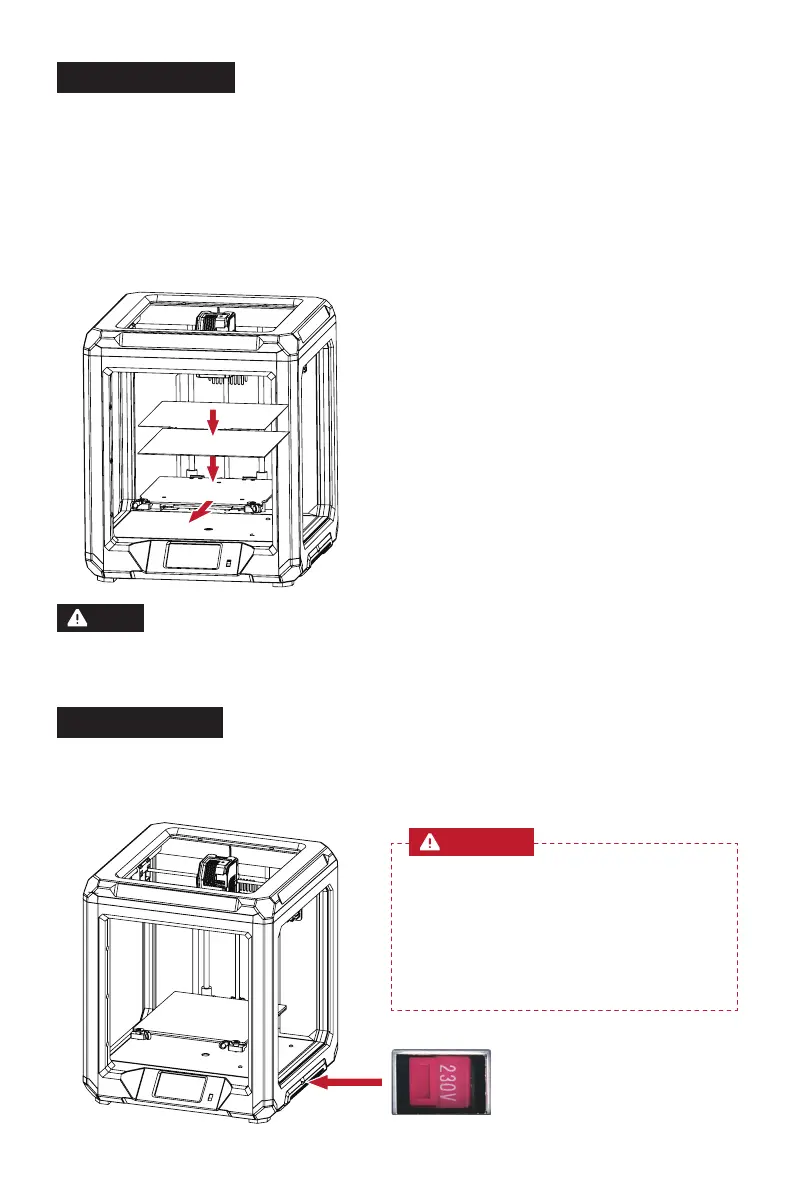 230V