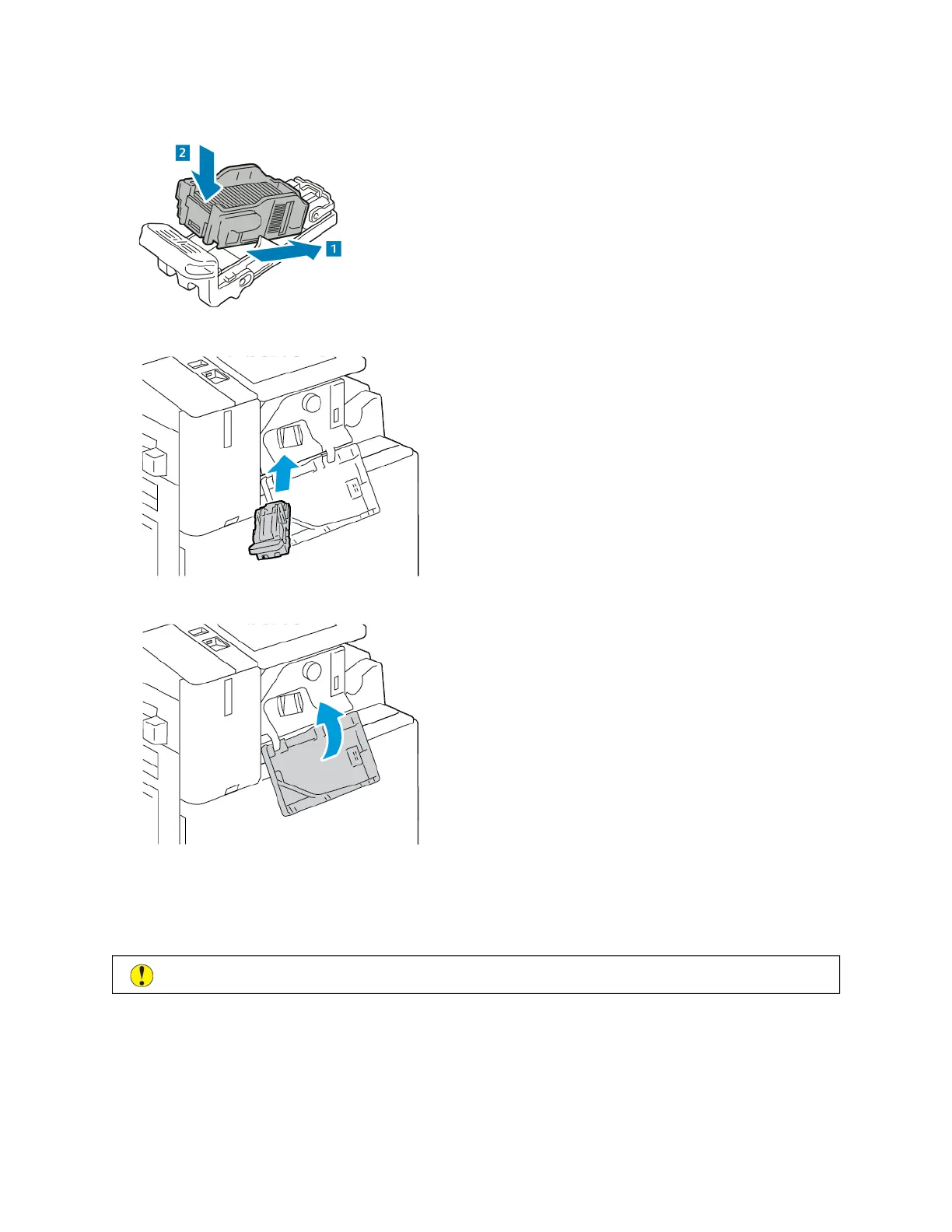 2

1