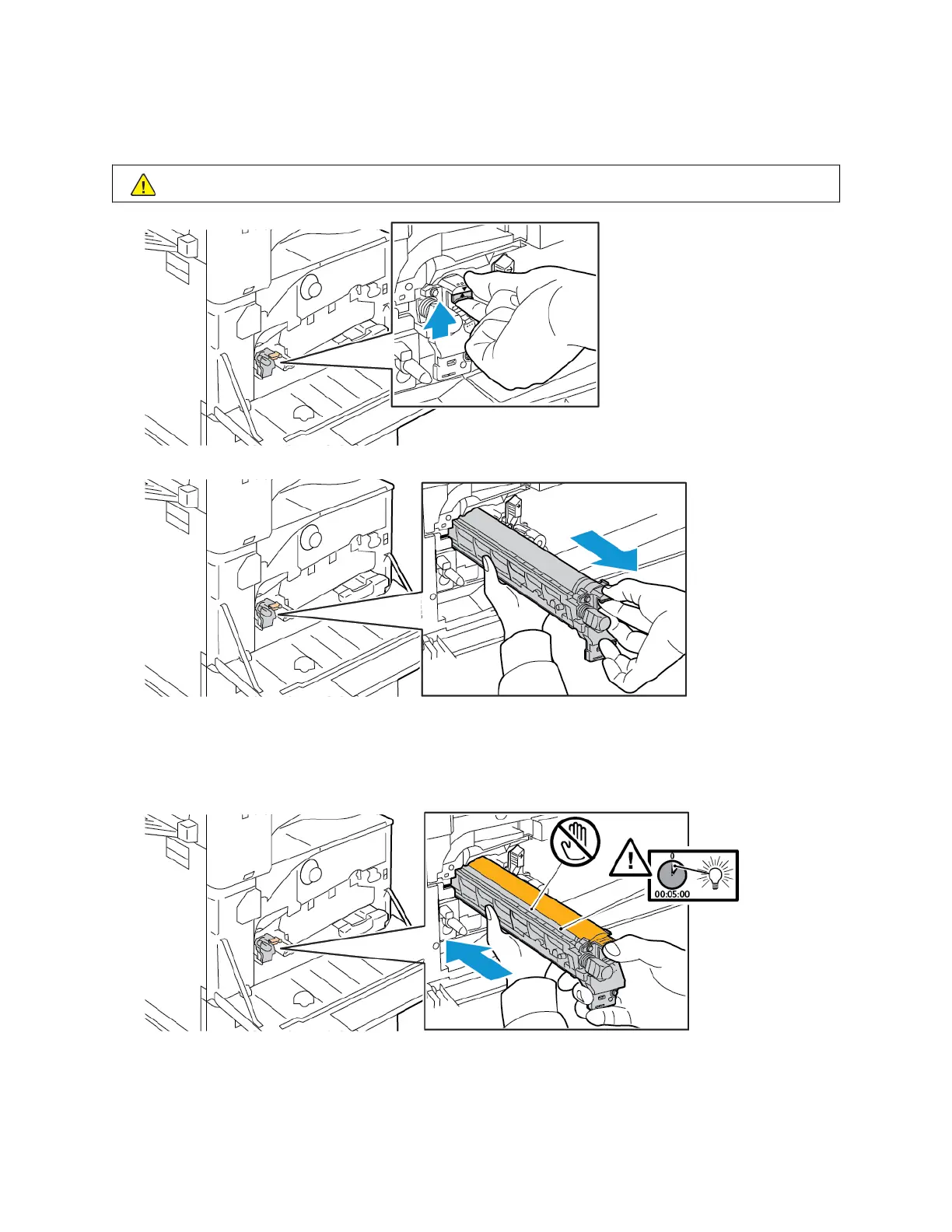 0
00:05:00