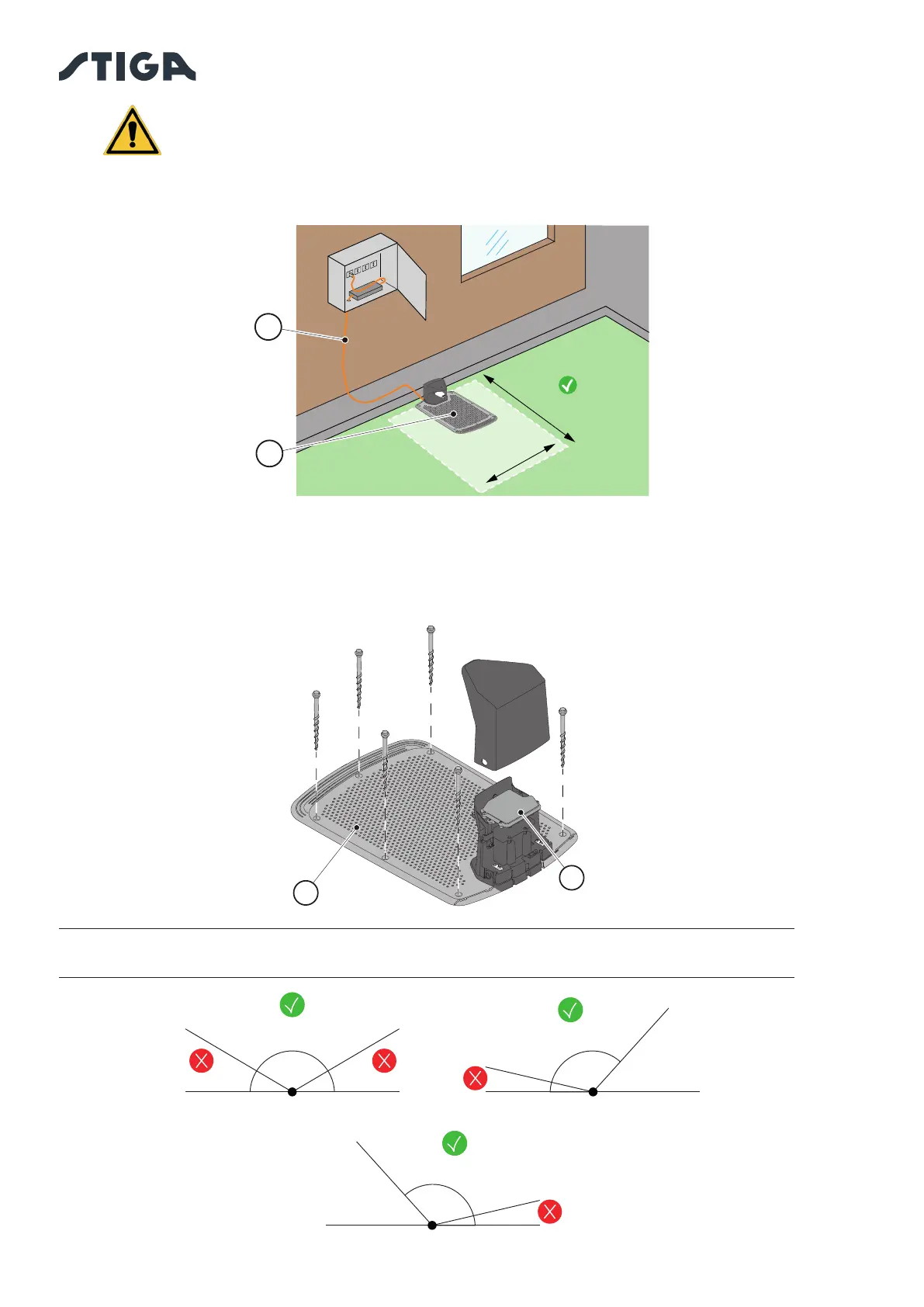 STIGA