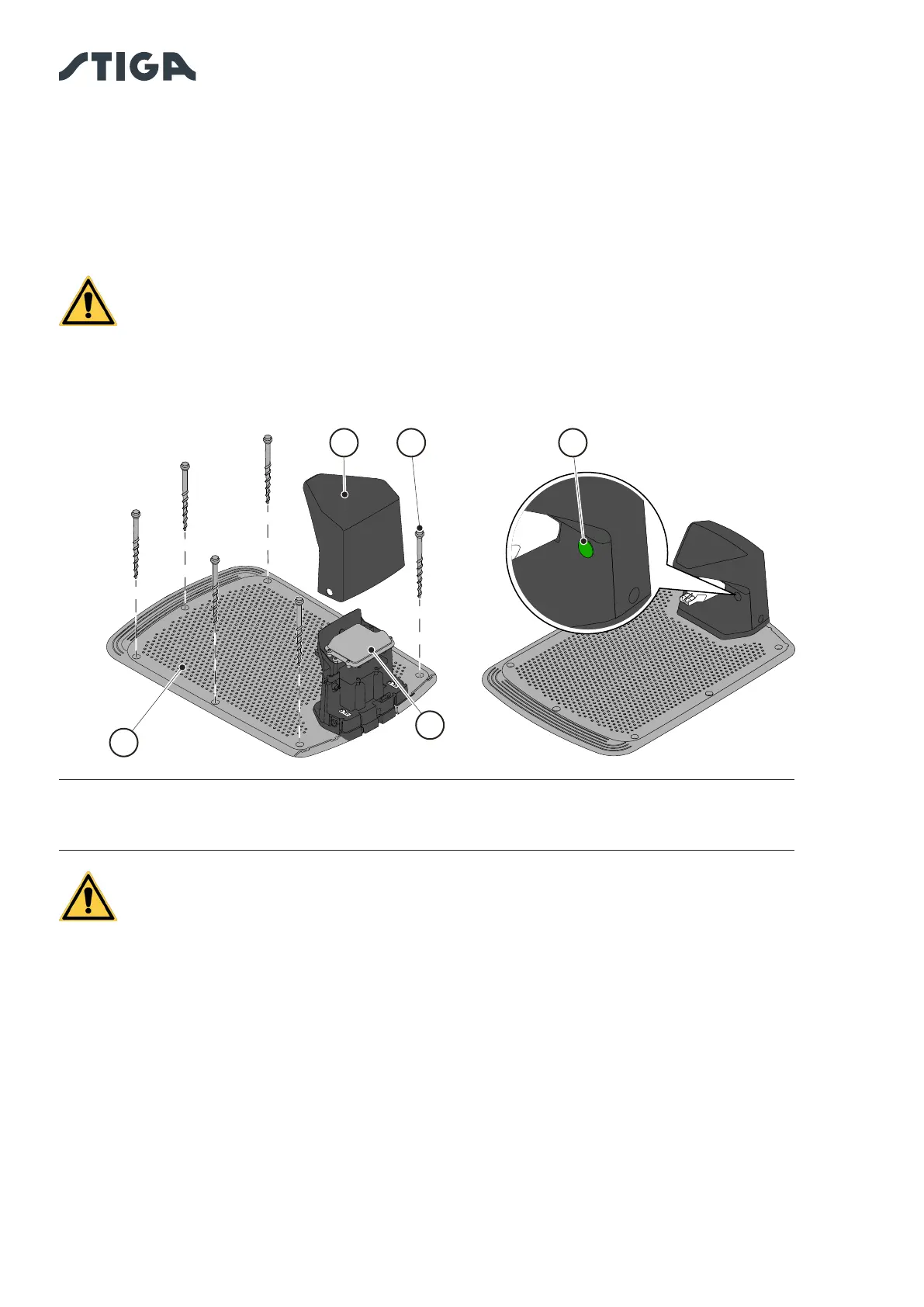 STIGA