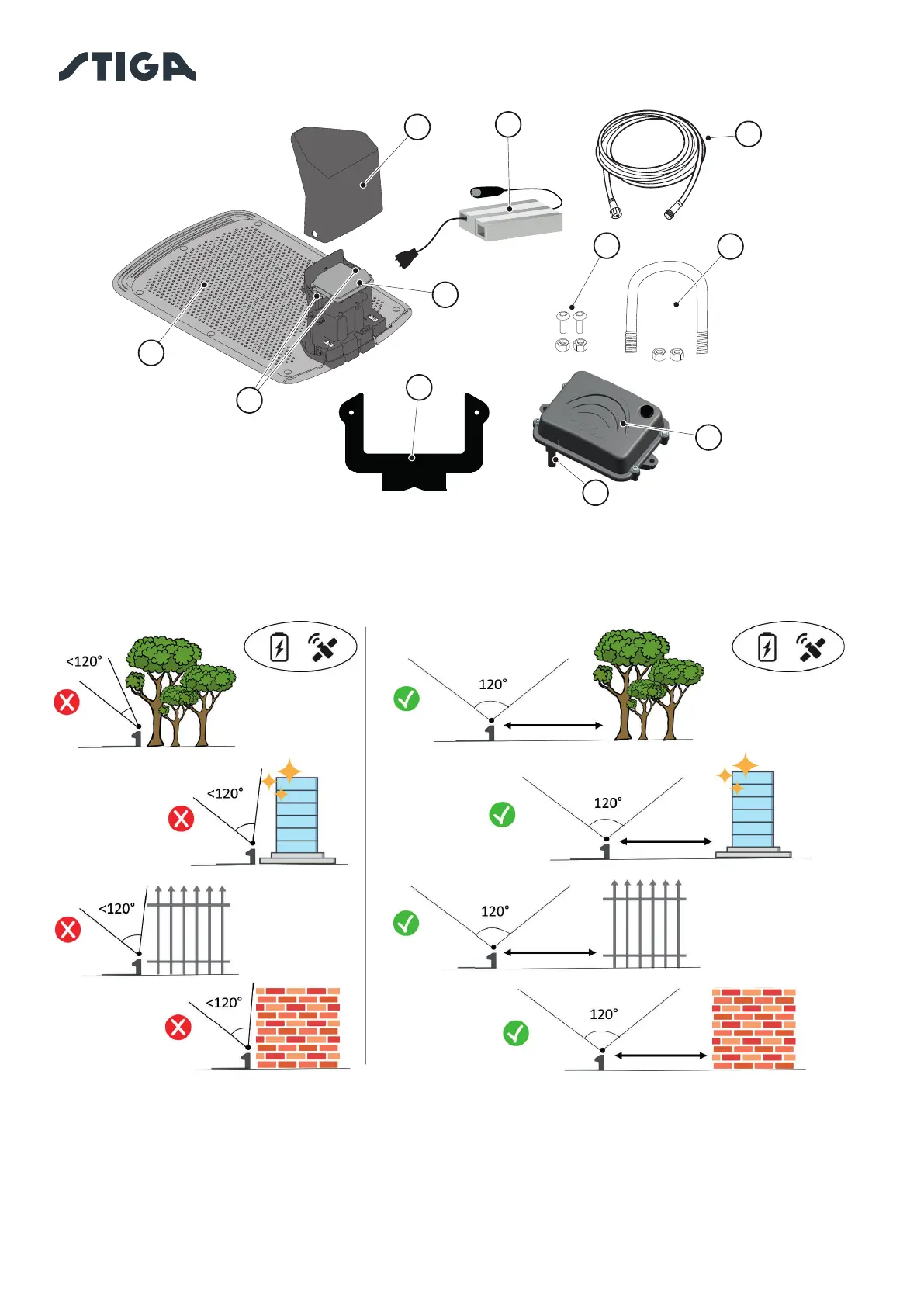 STIGA

<120°

<120°

<120°

<120°

120°

120°

120°

120°