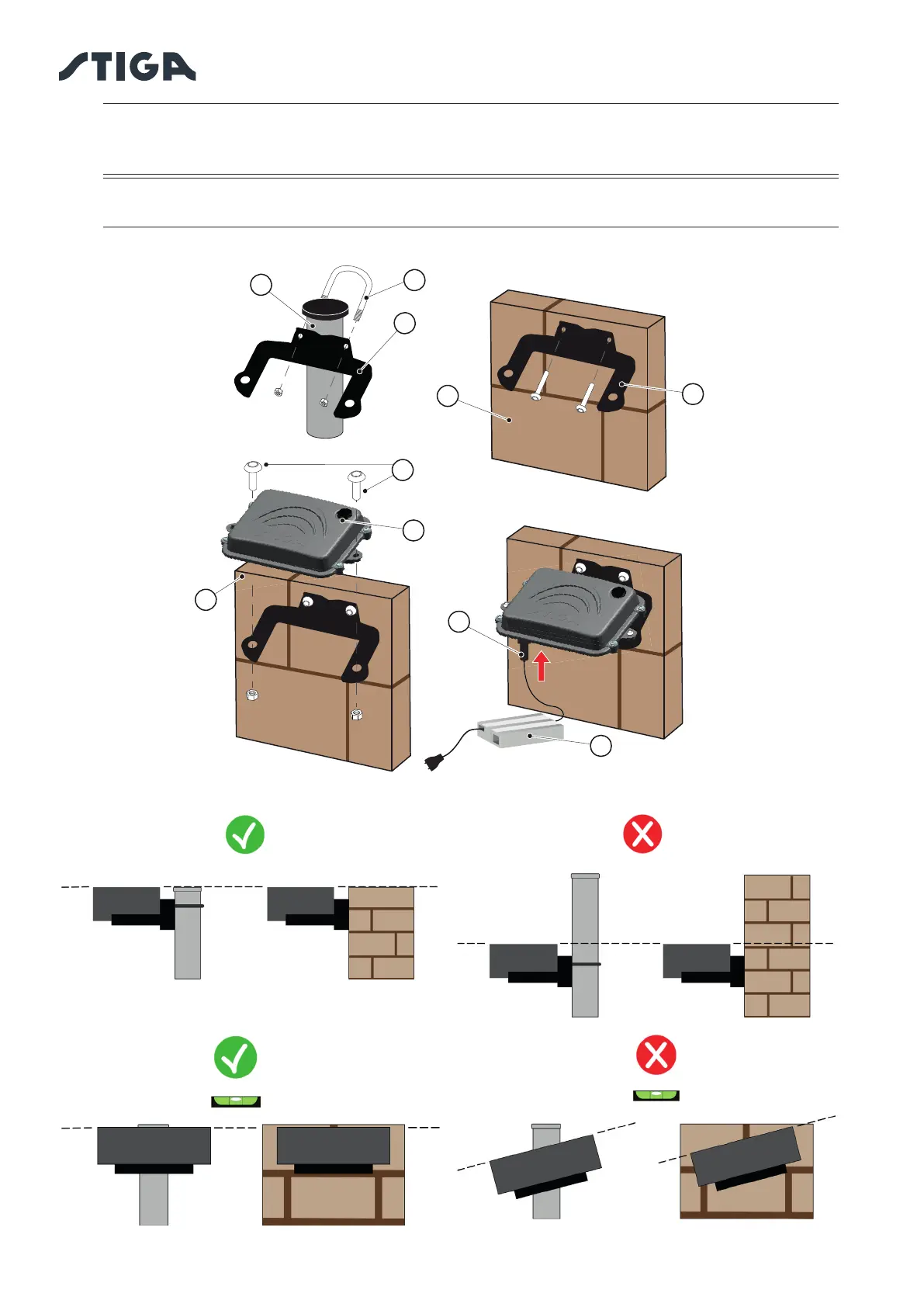 STIGA