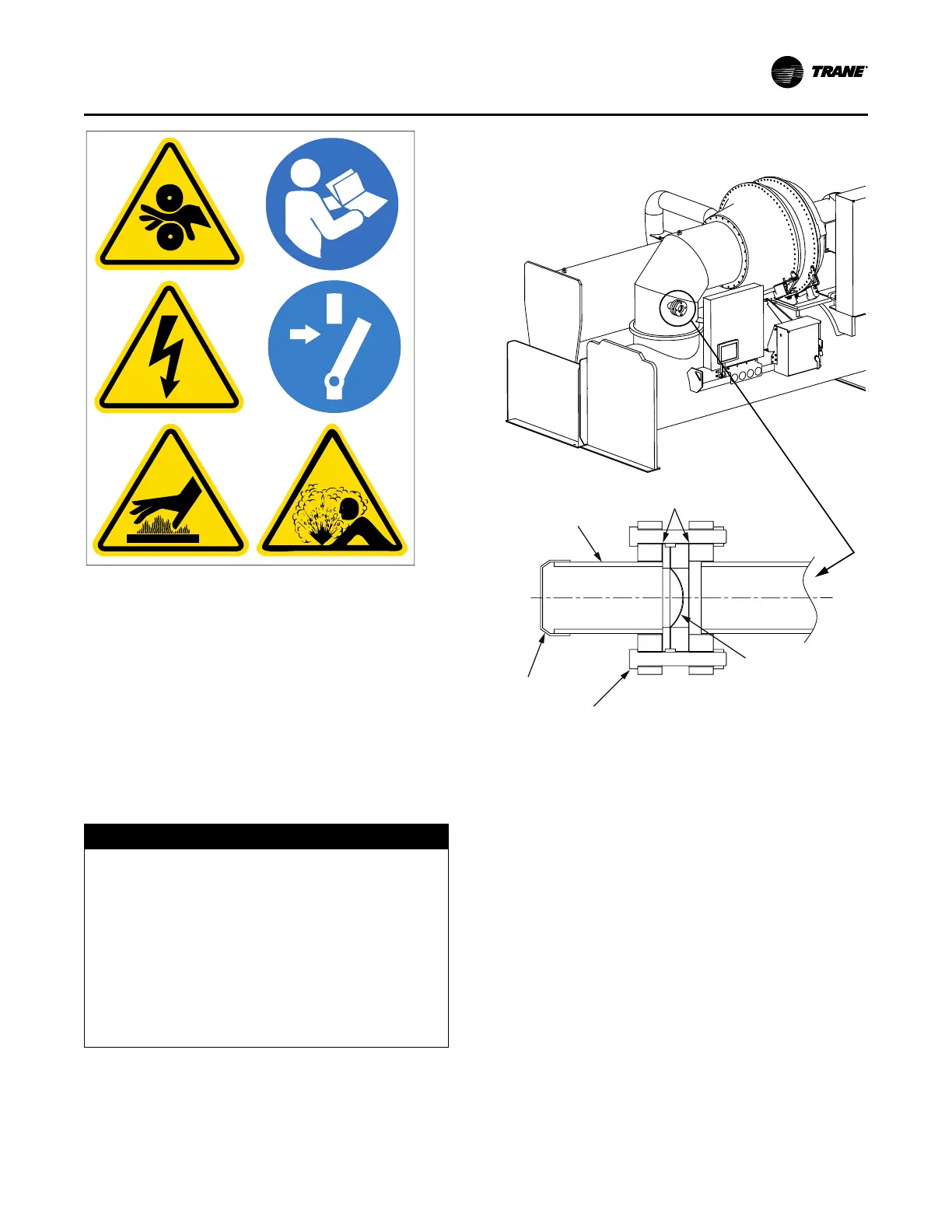 TRANE