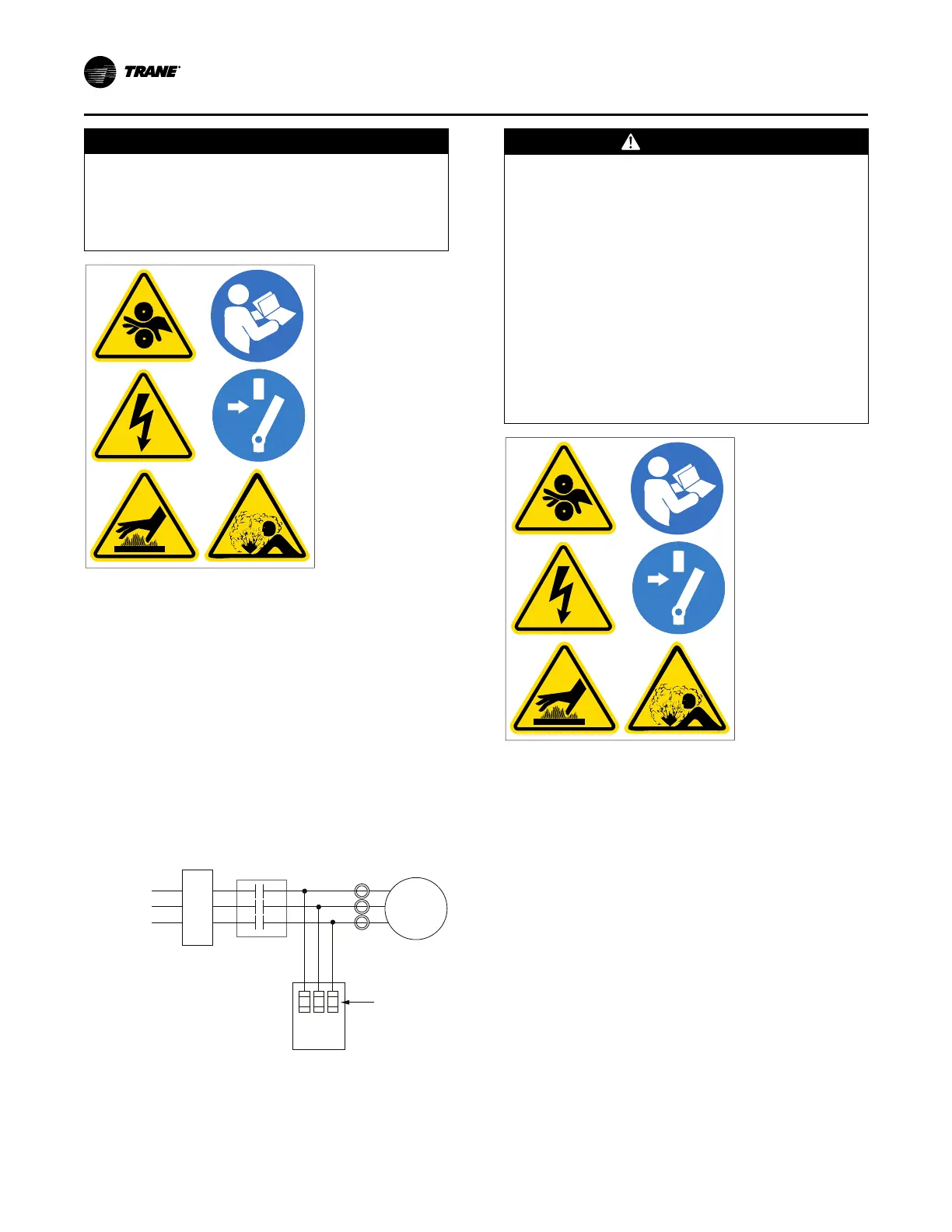 TRANE