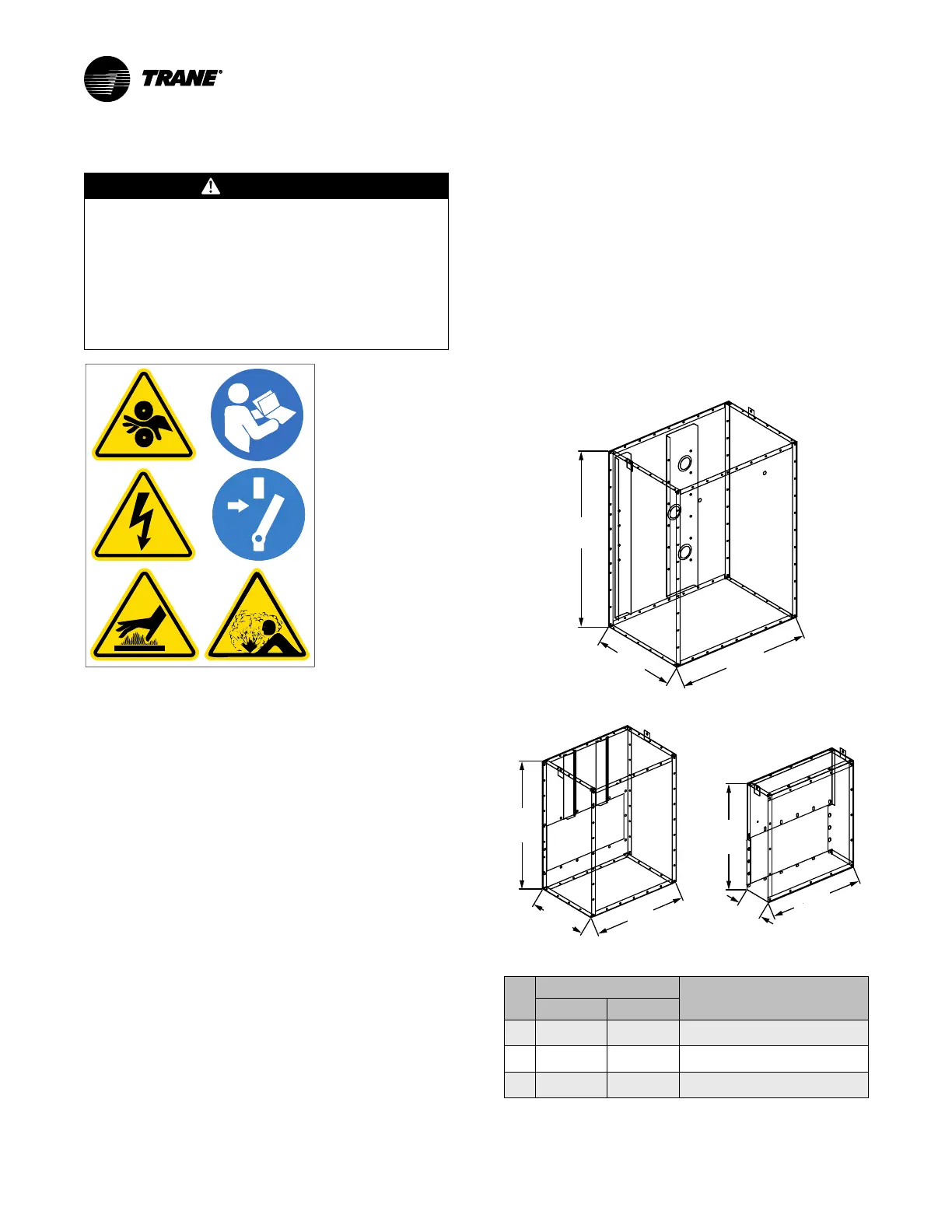 TRANE®