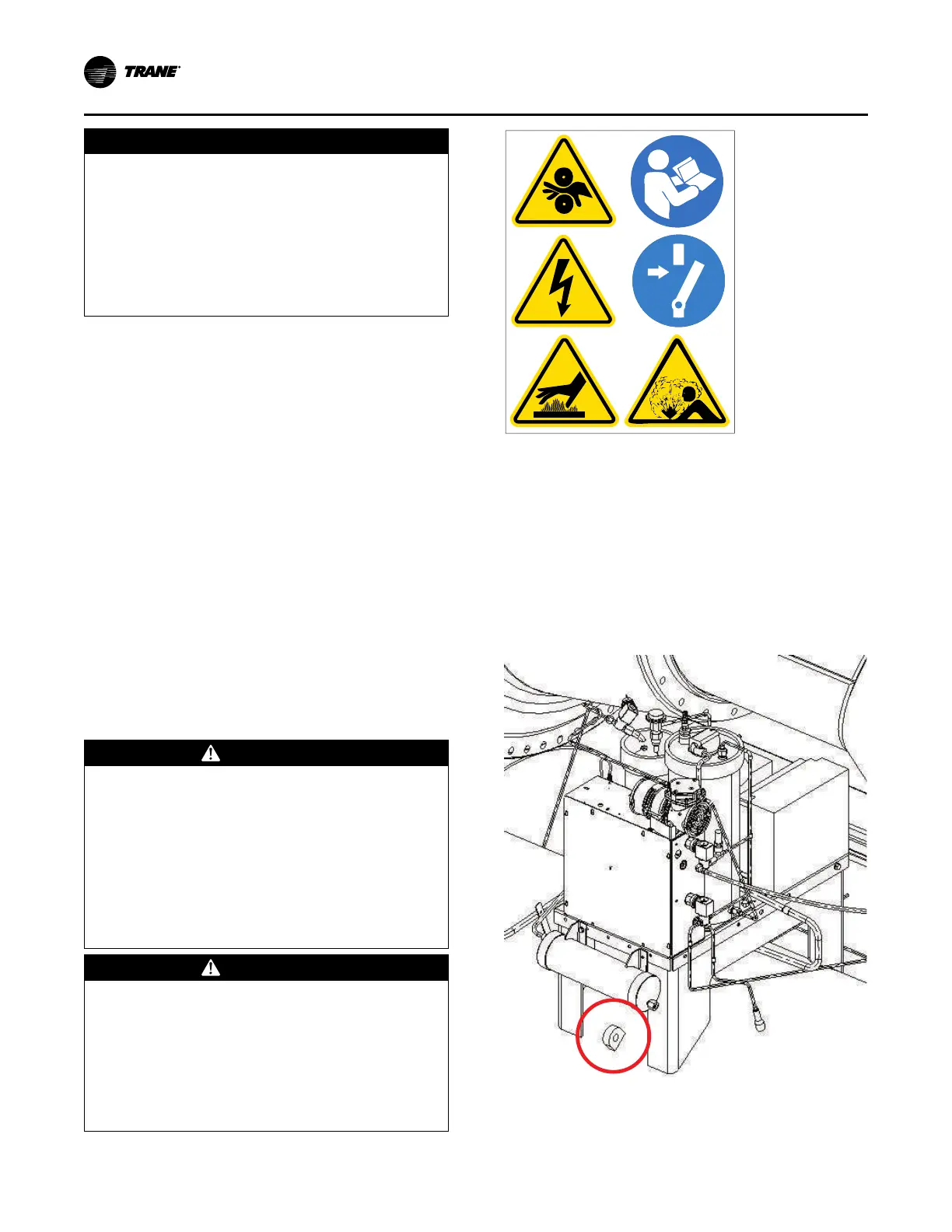 TRANE