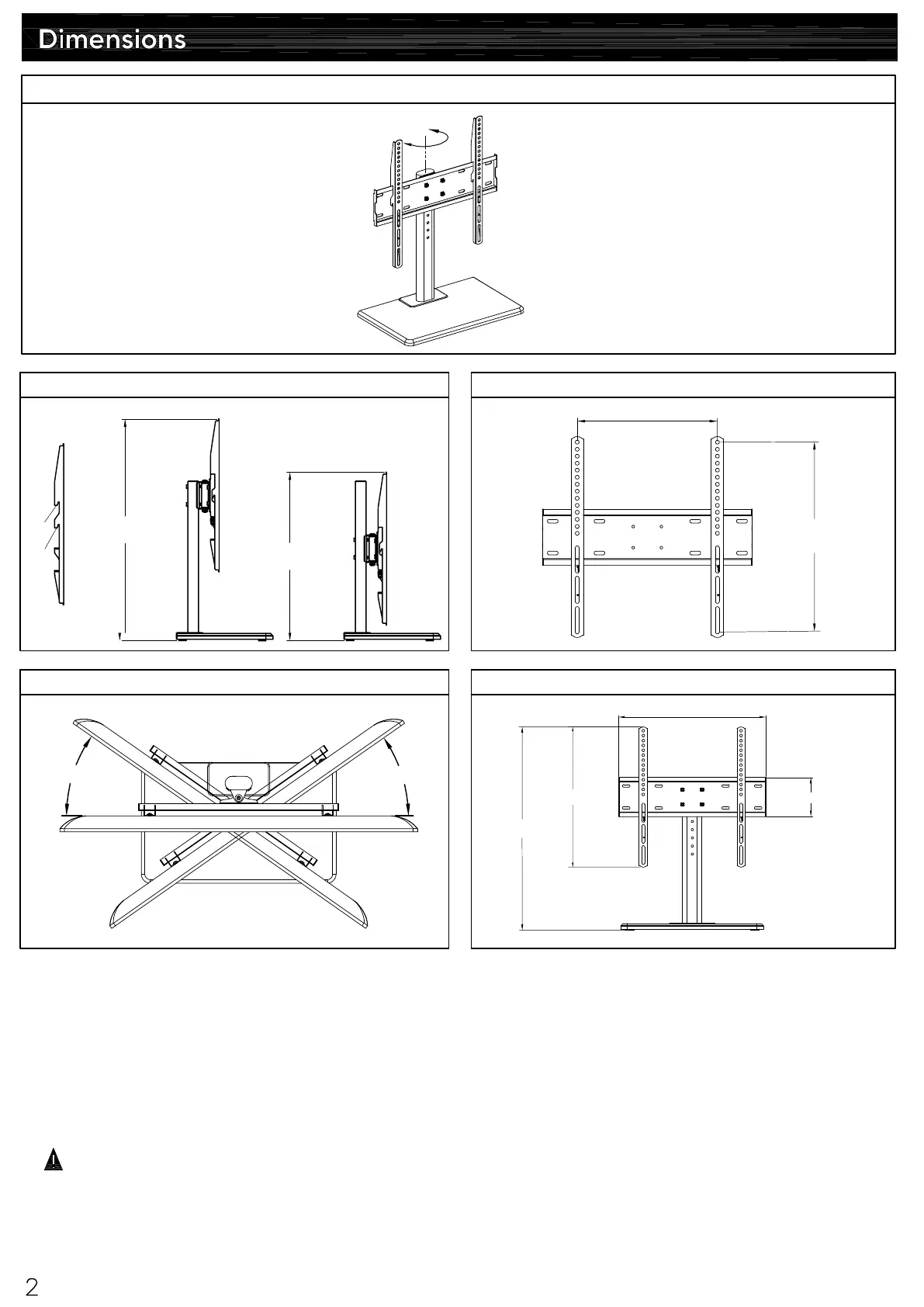 Dimensions

2