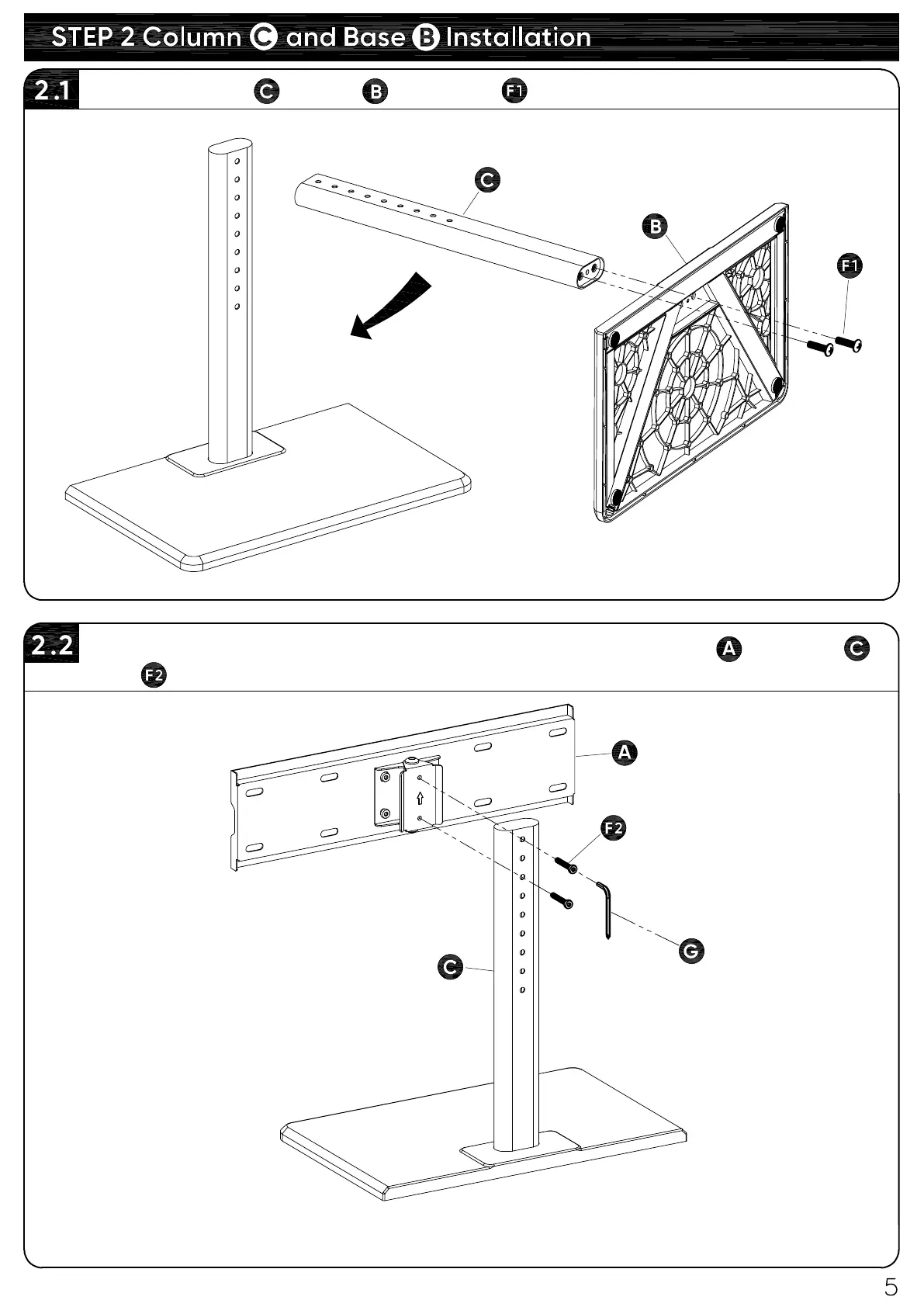 STEP 2 Column C and Base B Installation

2.1 C B F1

C

B

F1

2.2 A C F2

A

F2

G

C

5