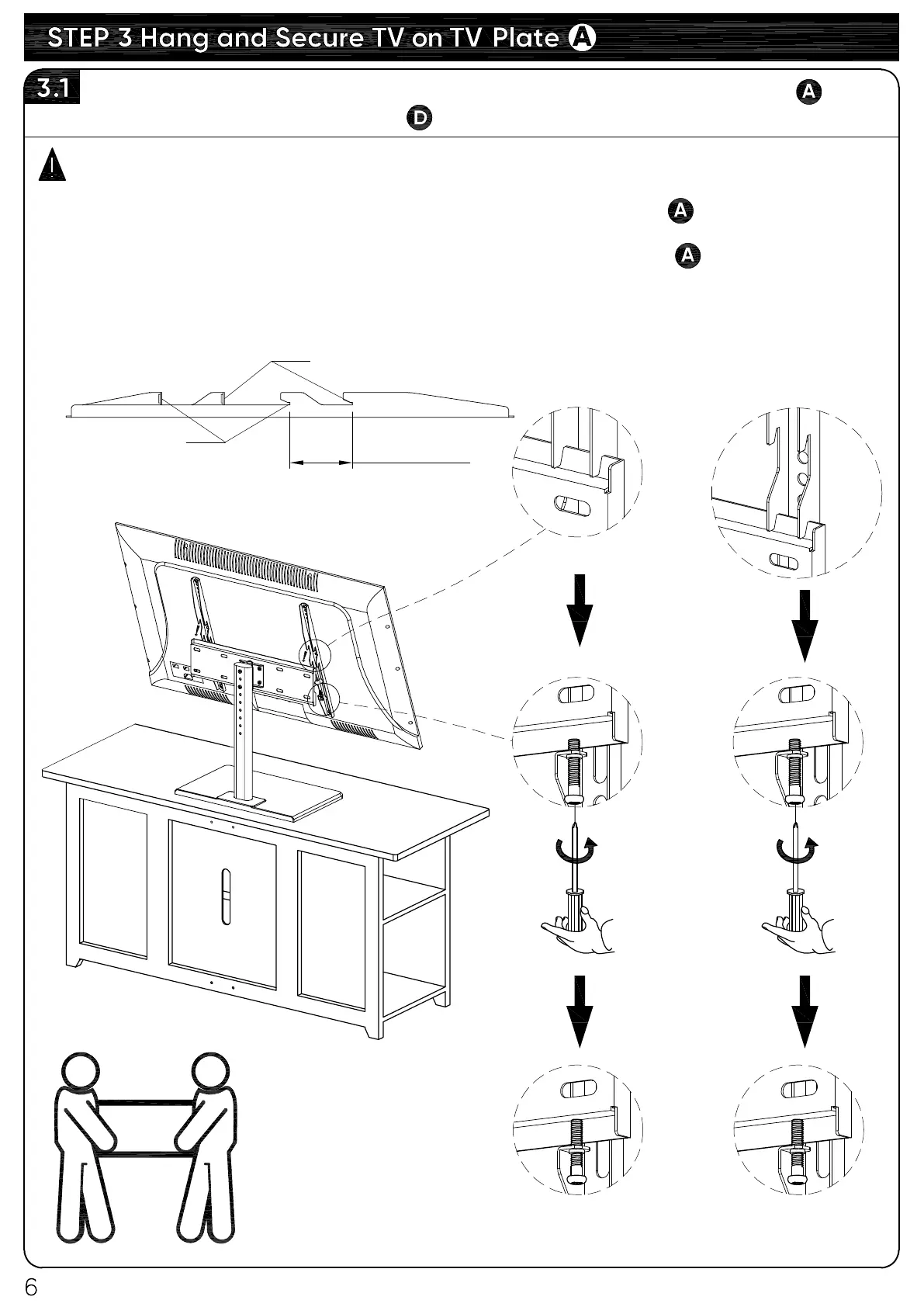 STEP 3 Hang and Secure TV on TV Plate A

3.1

A

D

A

A

6