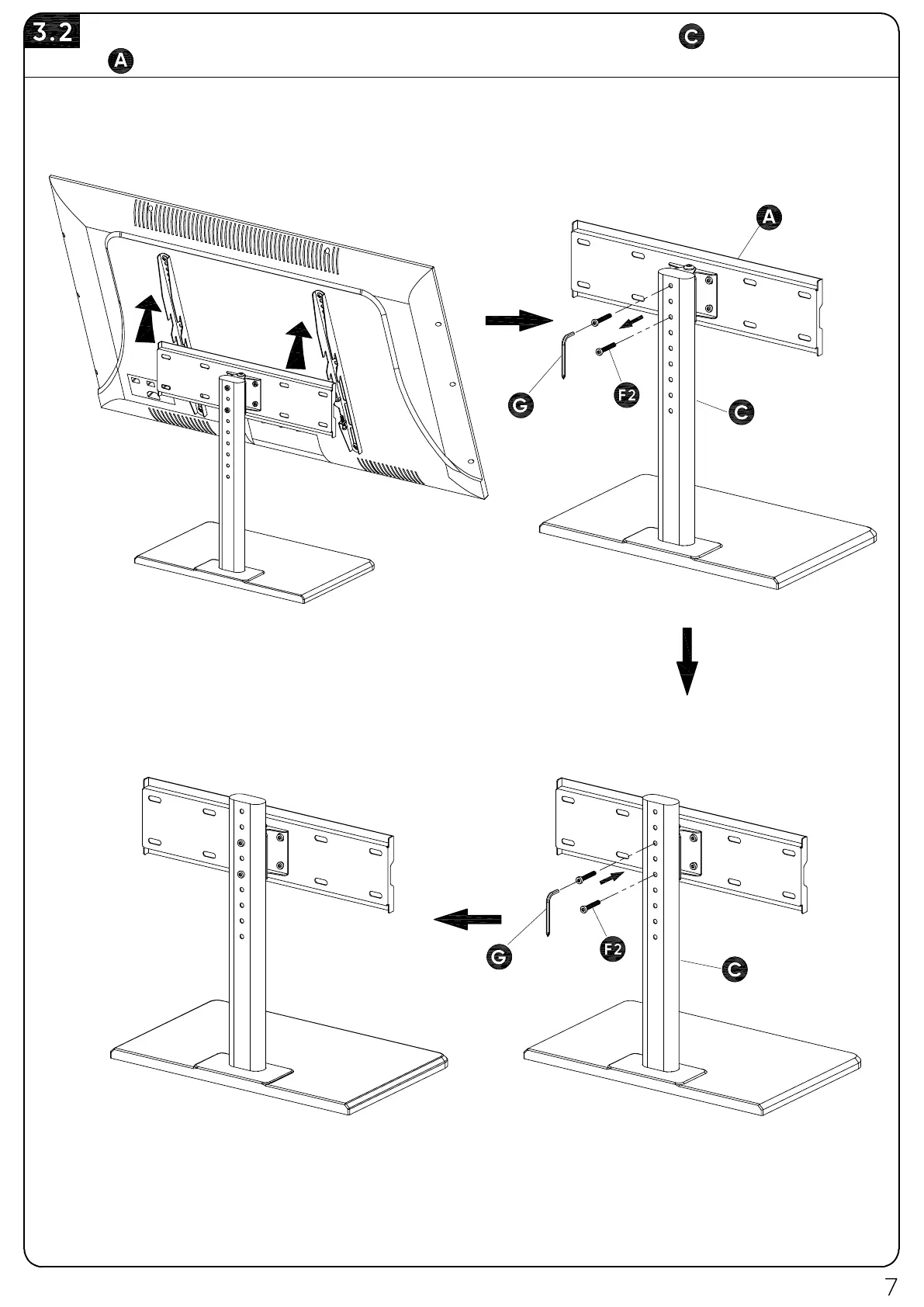 3.2

C

A

A

G

F2

C

G

F2

C

7