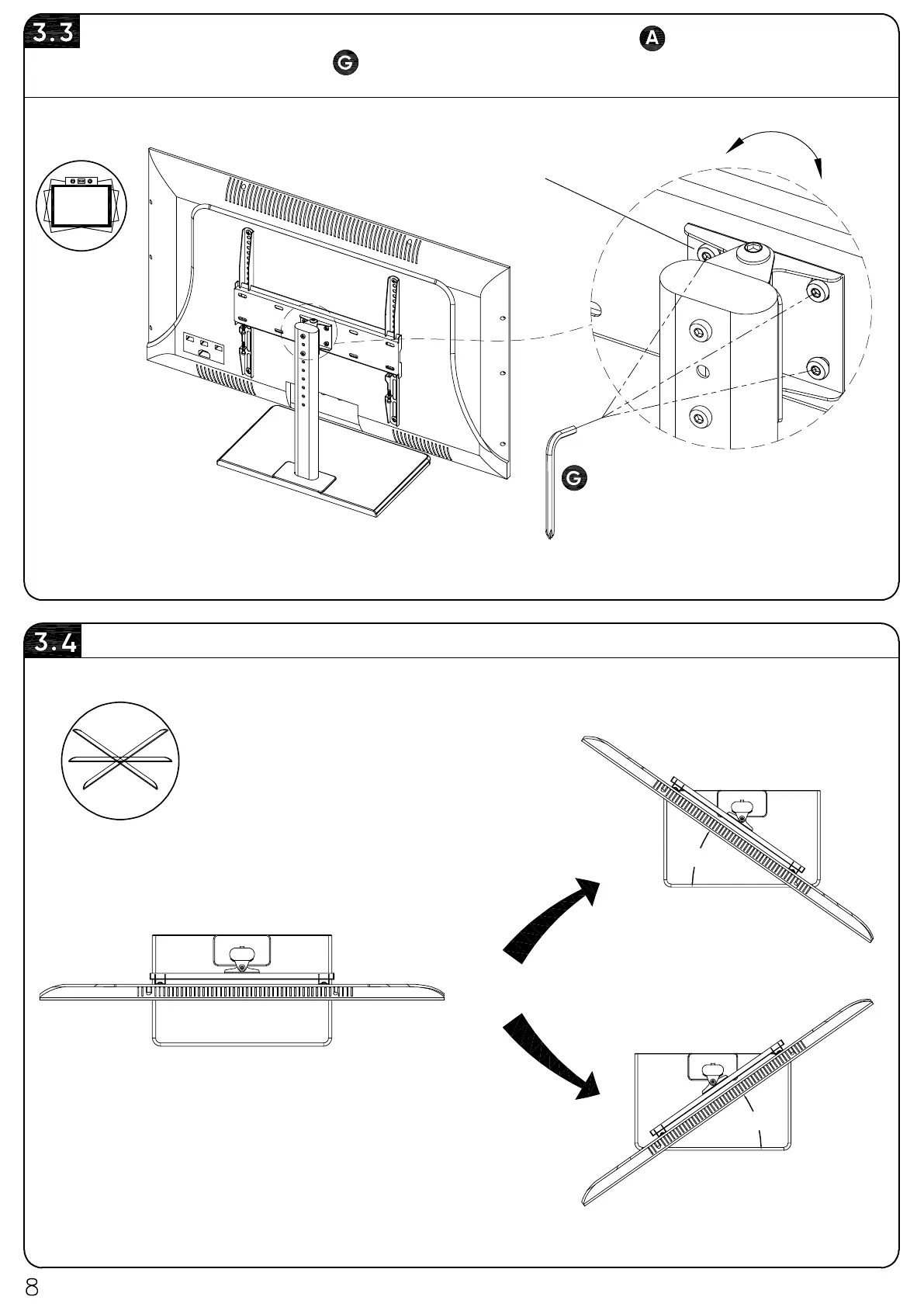 3.3

A

G

G

3.4

8