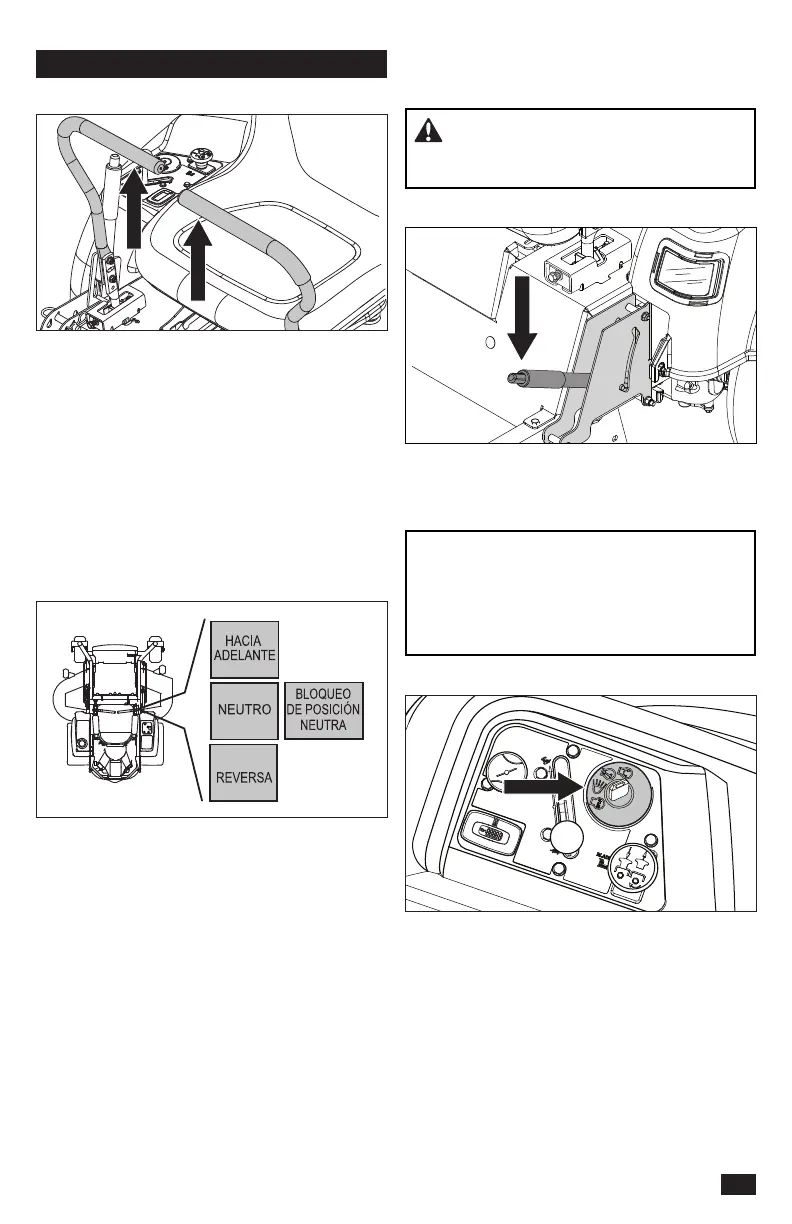 HACIA ADELANTE

NEUTRO

BLOQUEO DE POSICIÓN NEUTRA

REVERSA