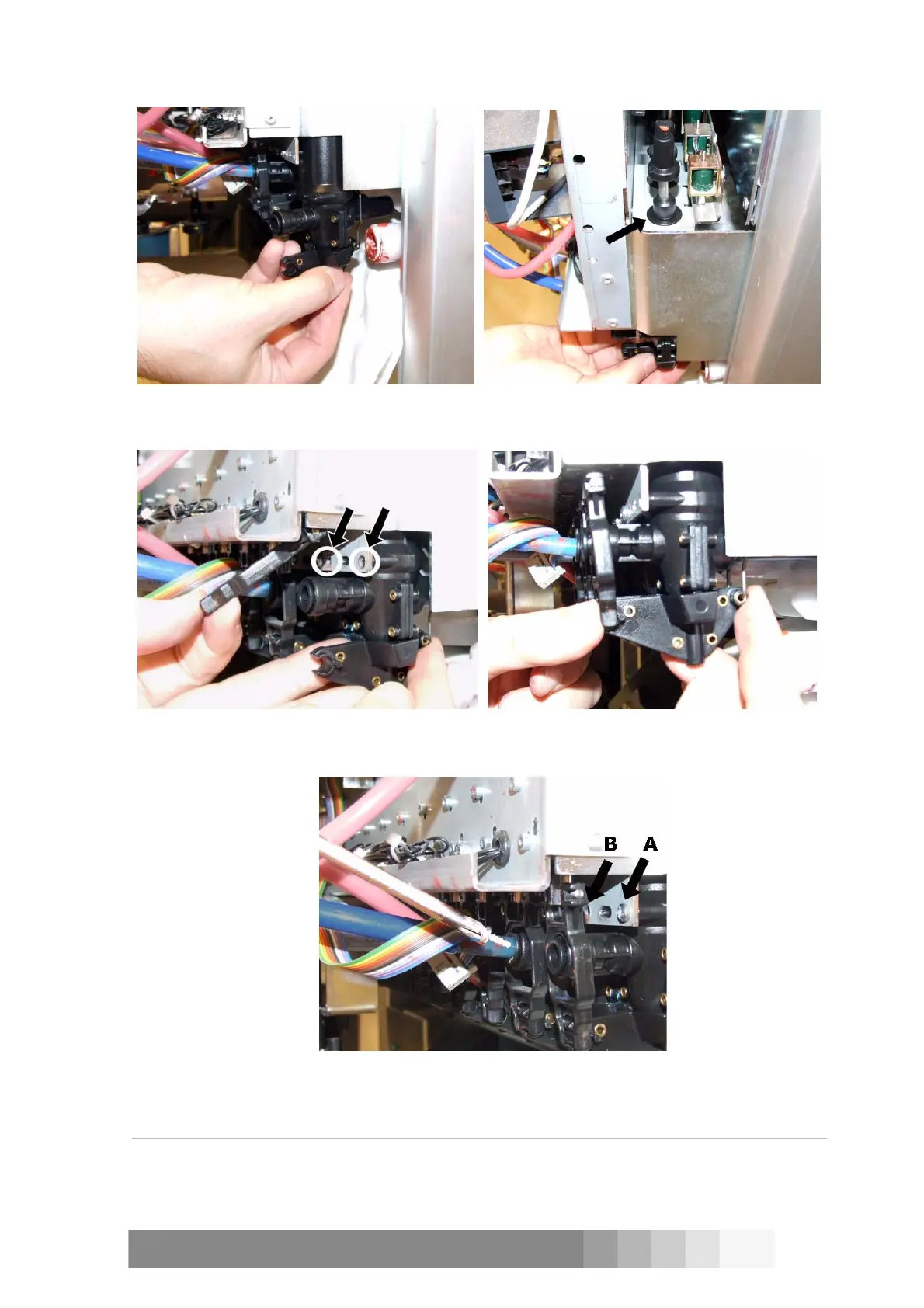 B A