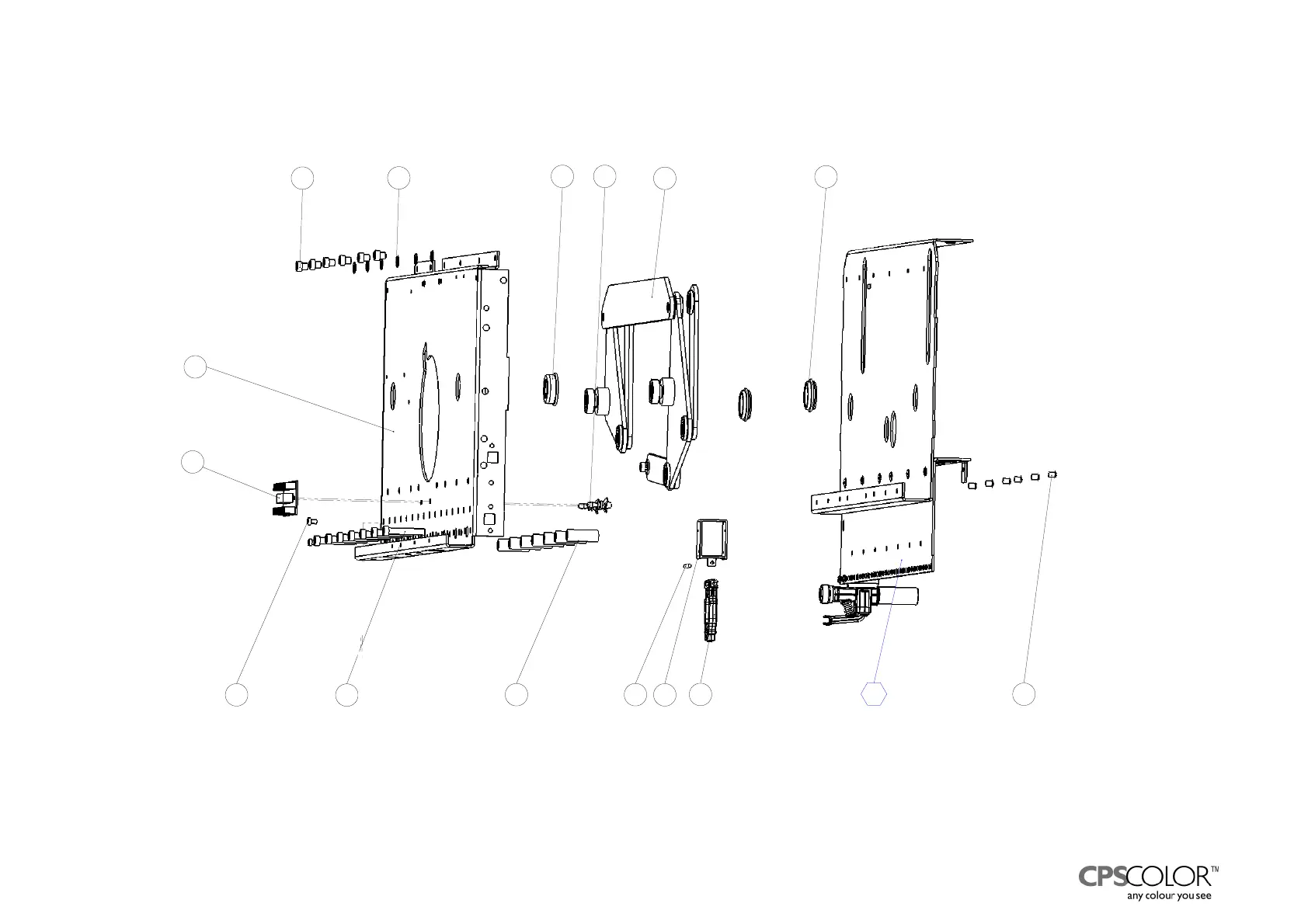 CPSCOLOR™
any colour you see