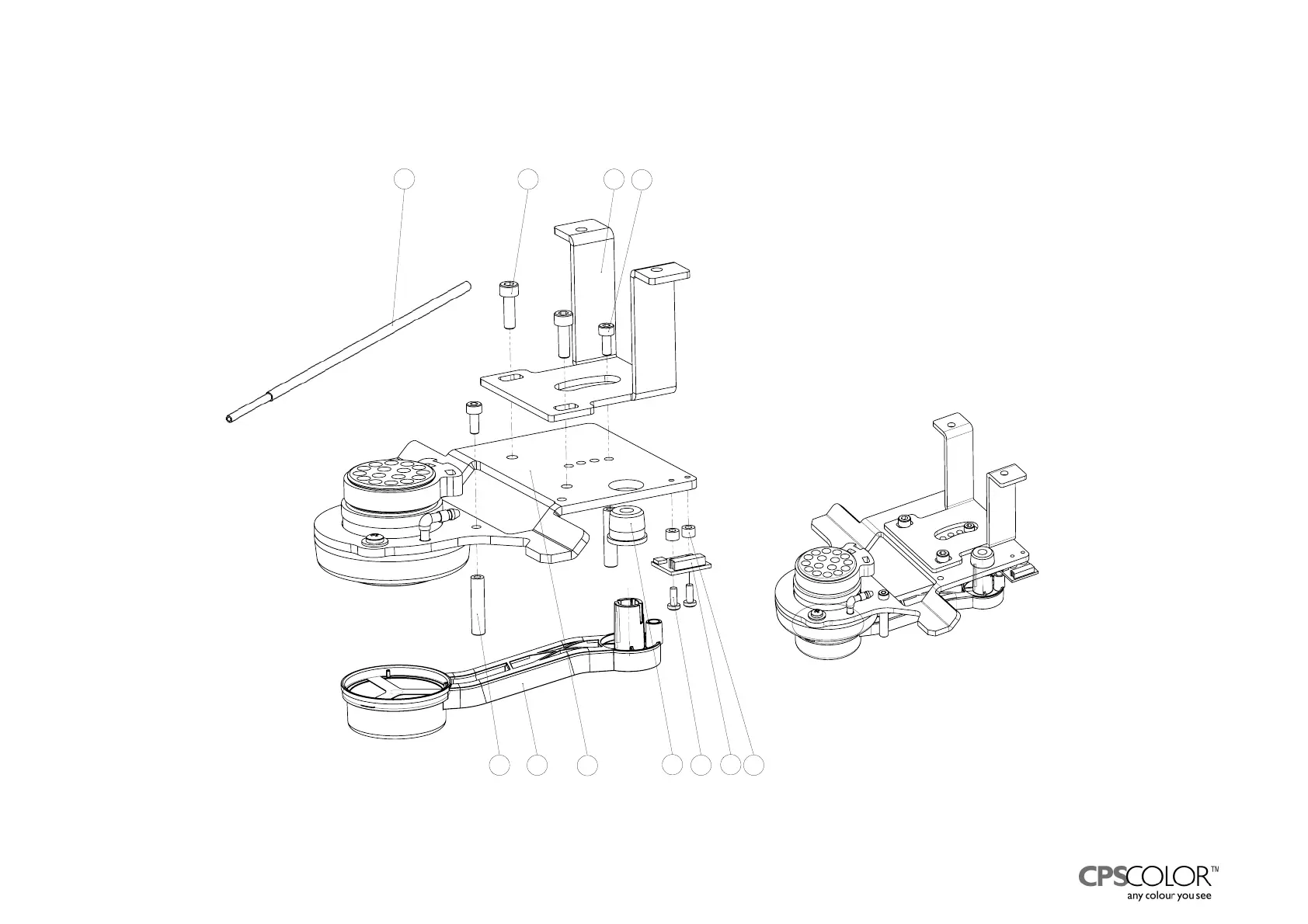 CPSCOLOR™
any colour you see