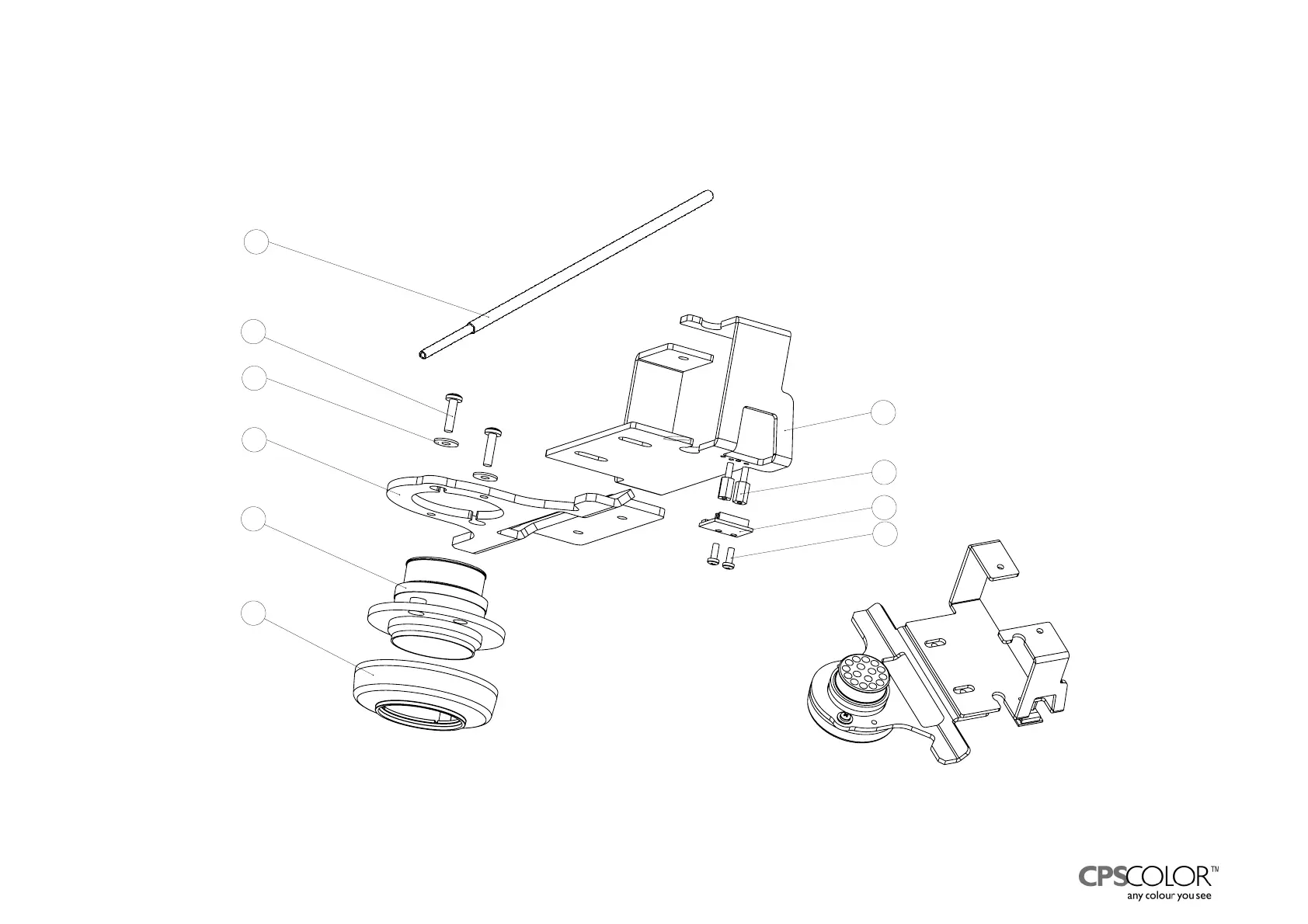 CPSCOLOR™
any colour you see