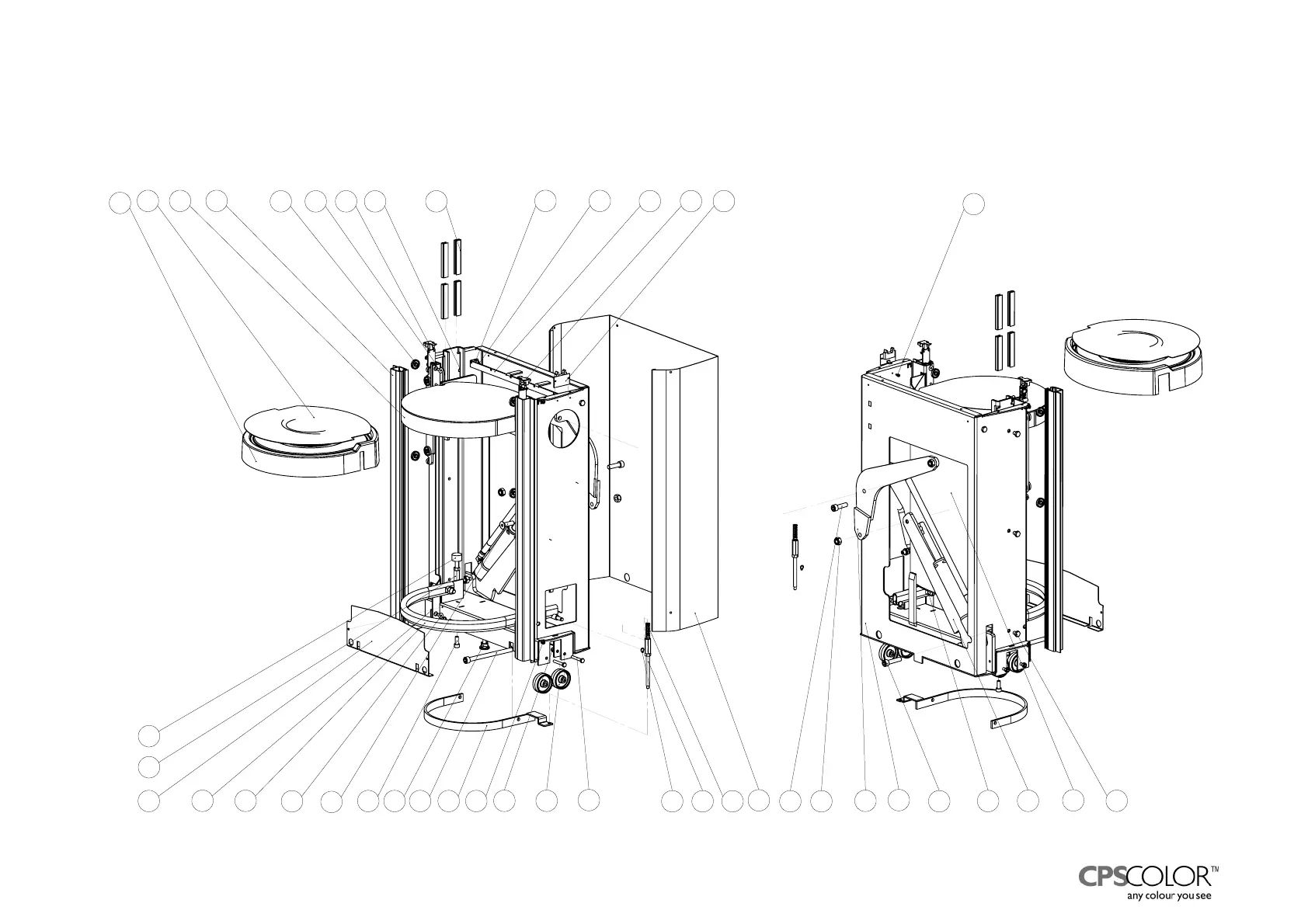 CPSCOLOR™
any colour you see