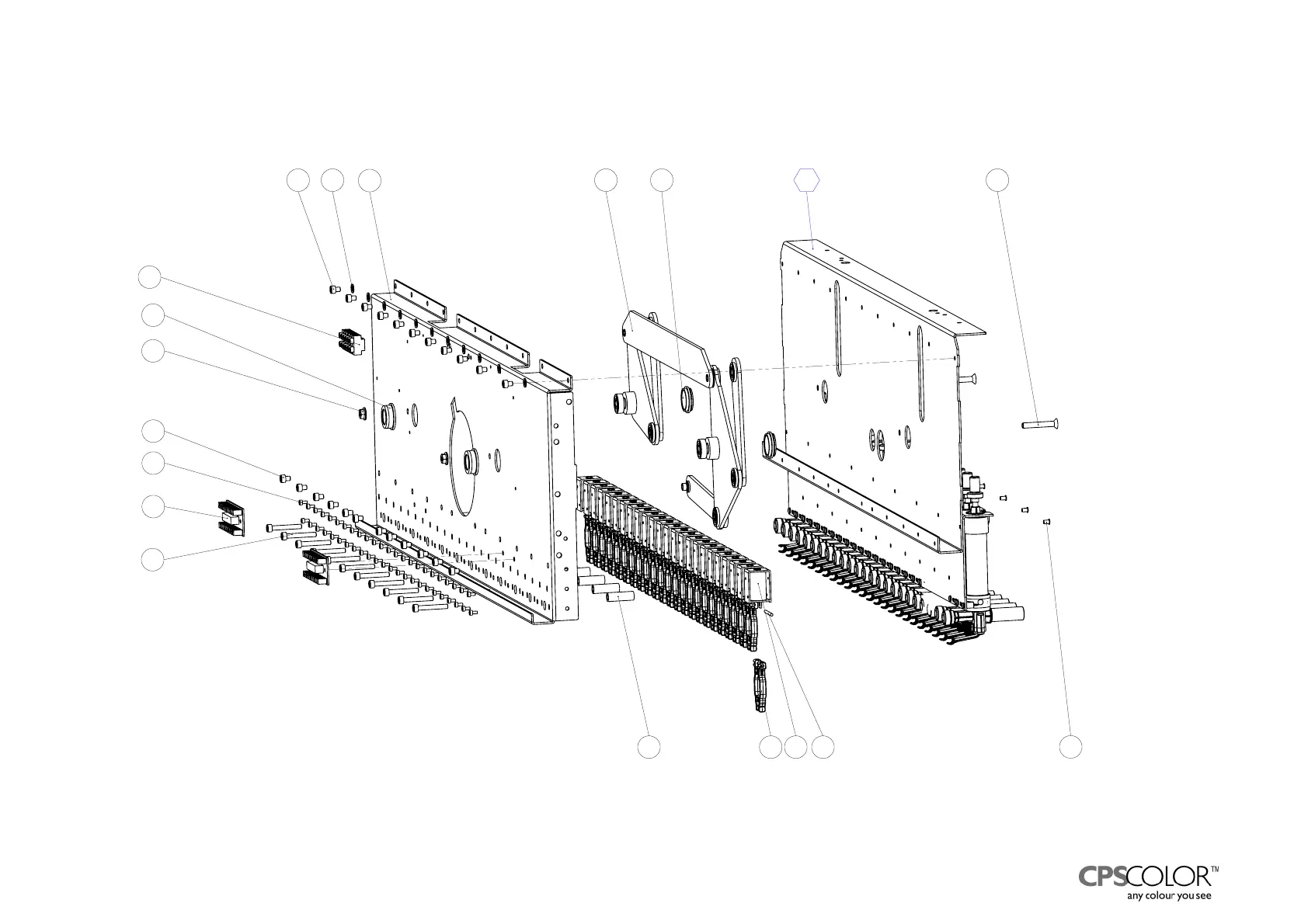 CPSCOLOR™
any colour you see