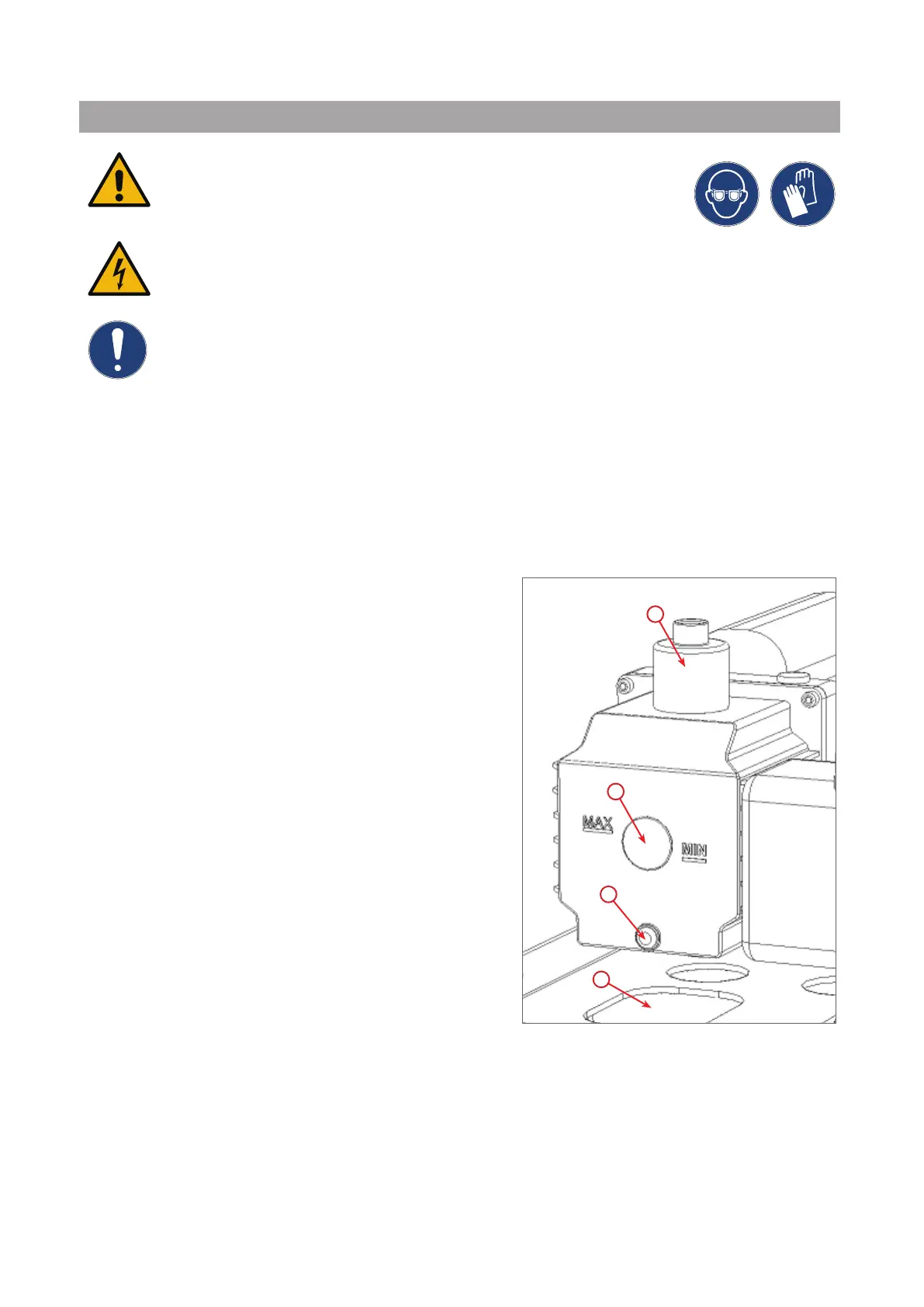 MAX

MIN