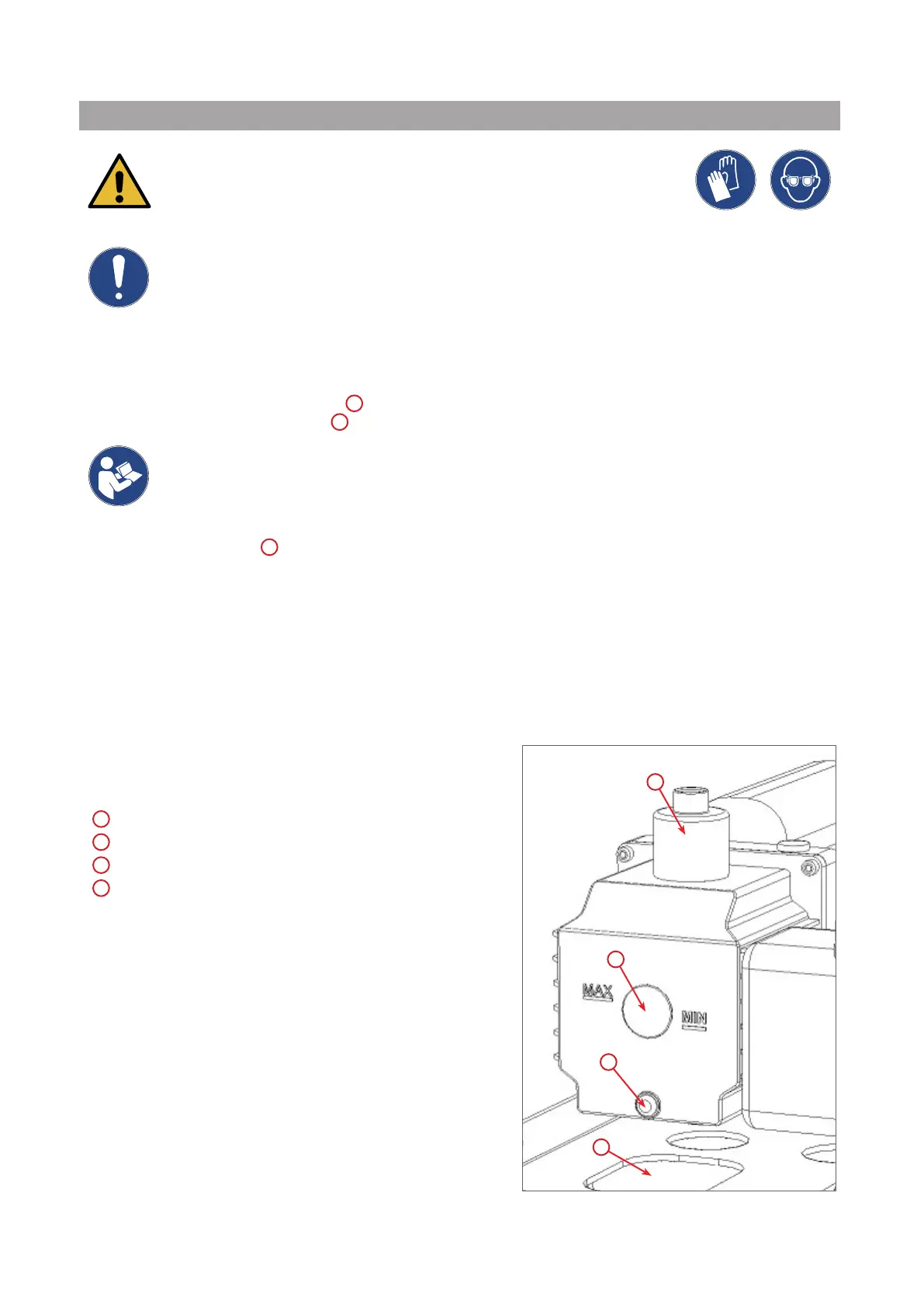 MAX

MIN