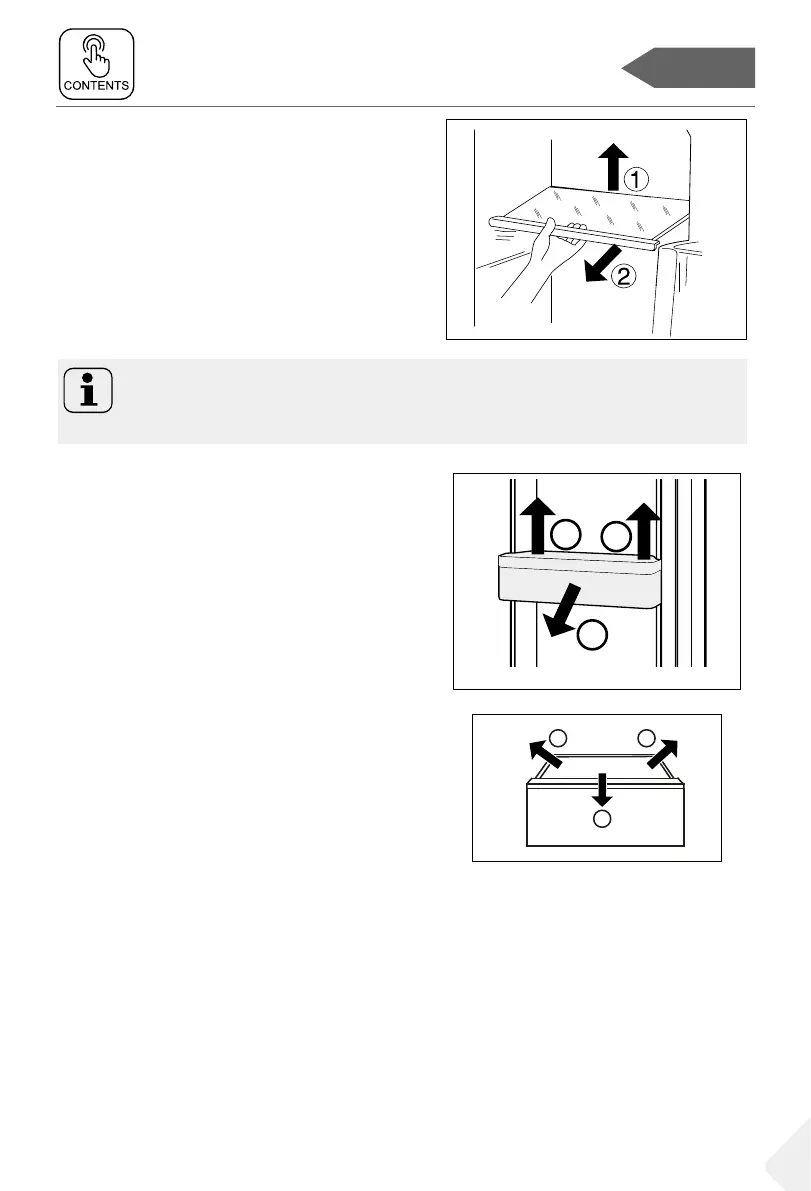 CONTENTS

①

②