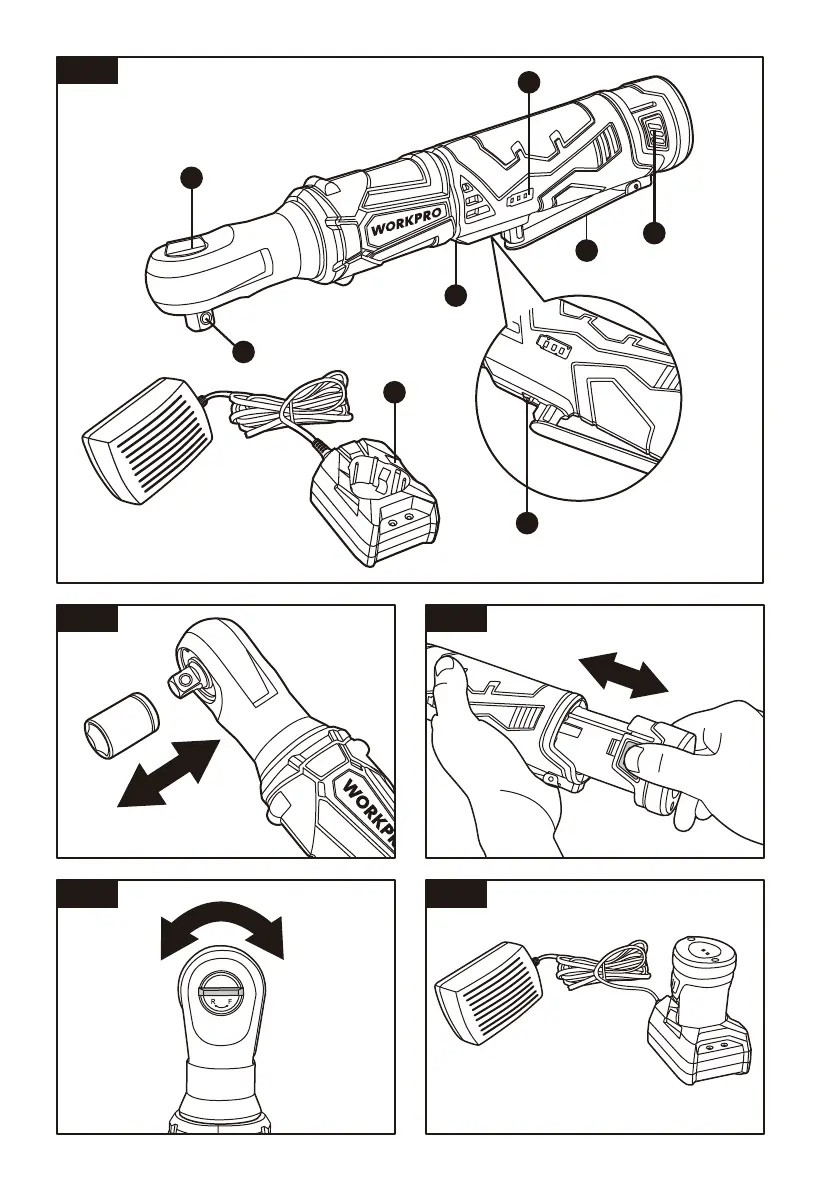 WORKPRO

WORKPRO

R F