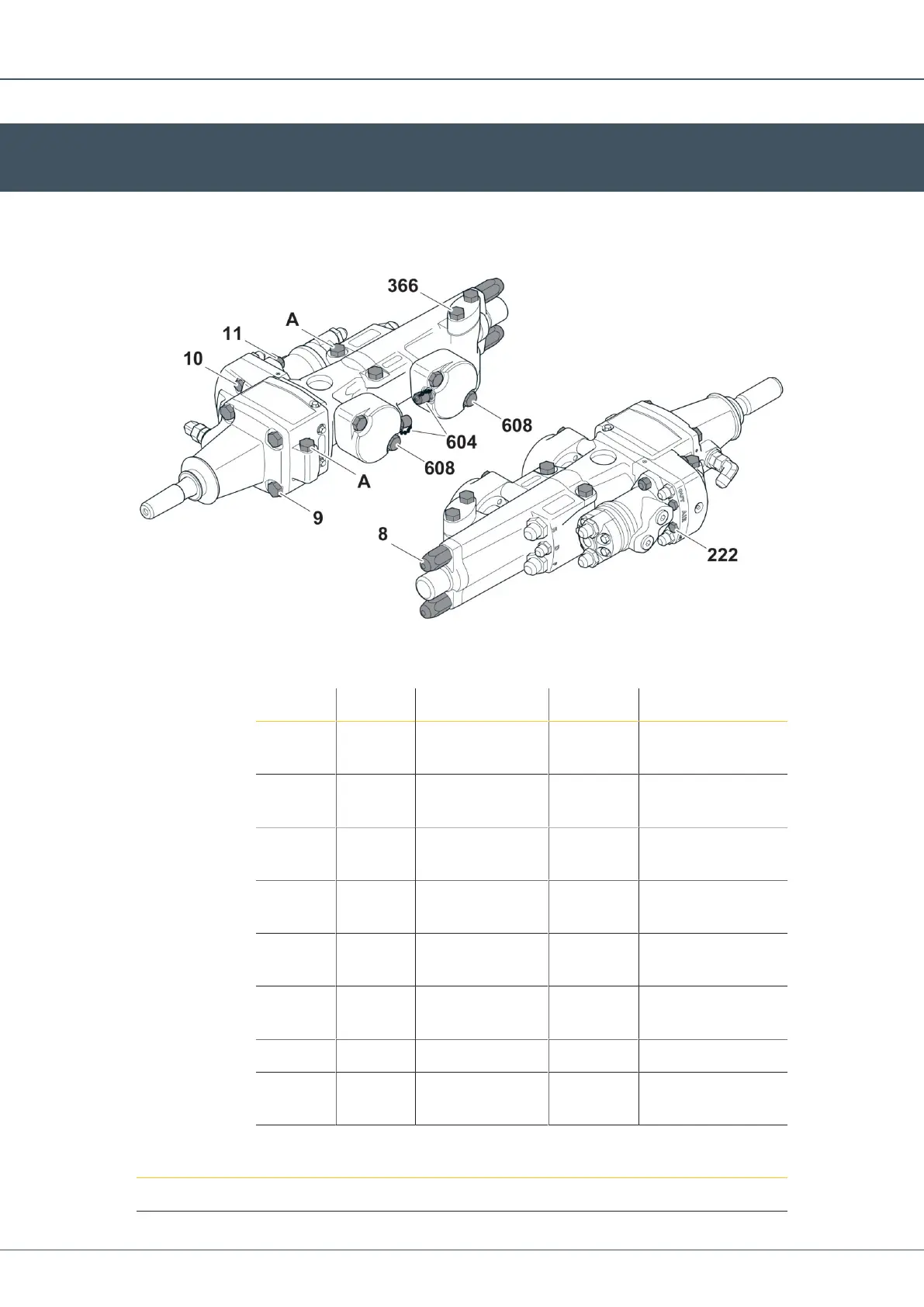 366

A

11

10

608

604

608

A

9

8

222