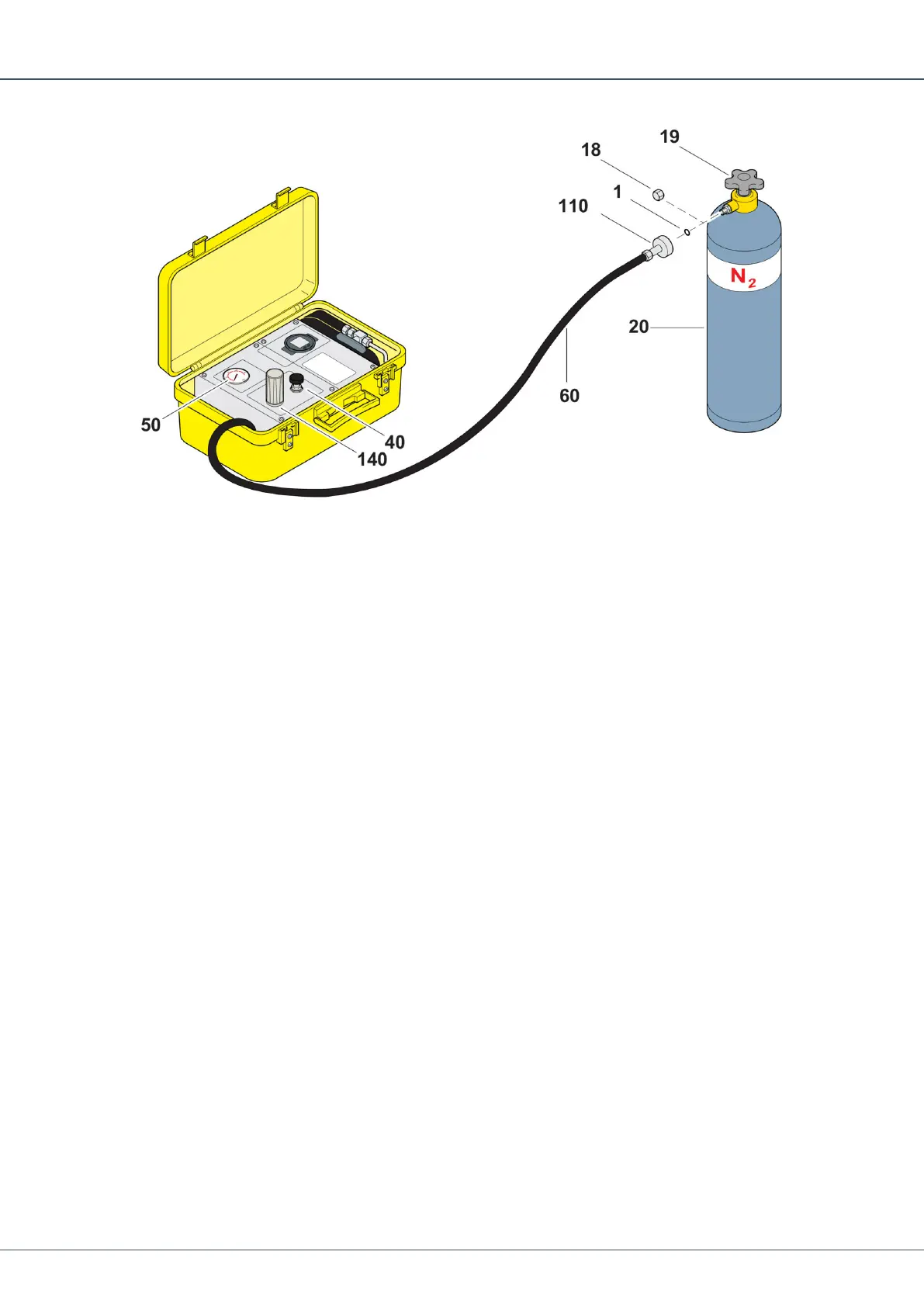 19
18
1
110
$N_2$
20
60
50
40
140