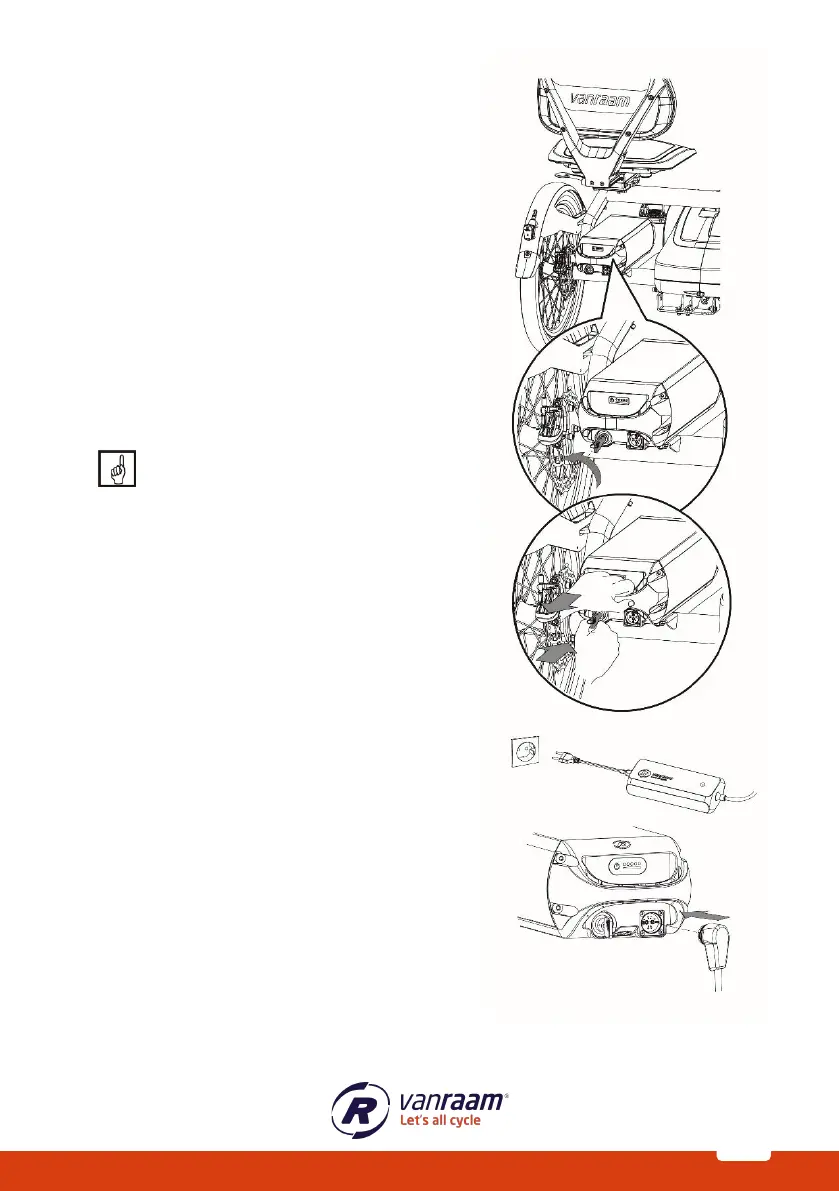 vanraam

vanraam®
Let's all cycle