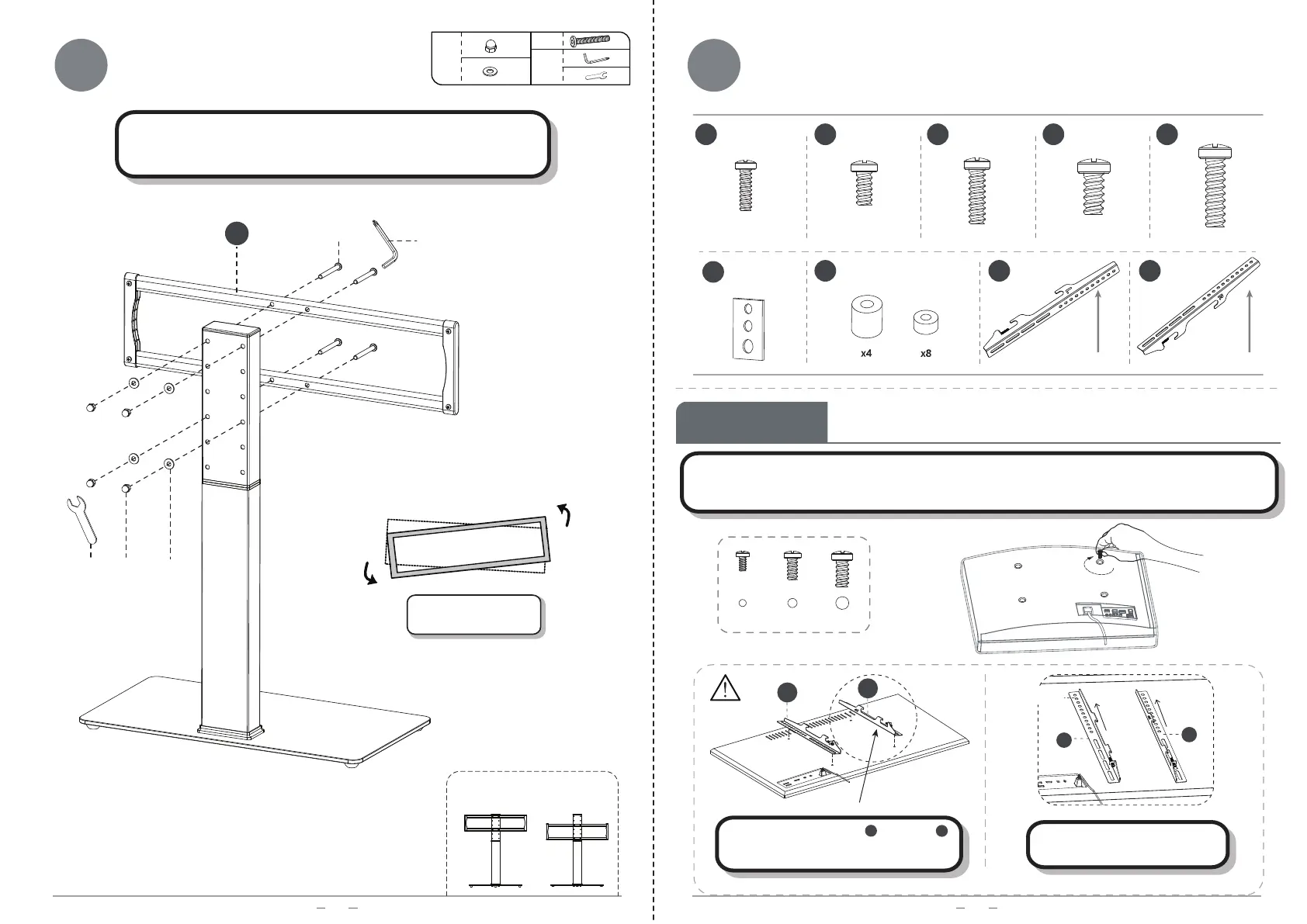 x4

x8