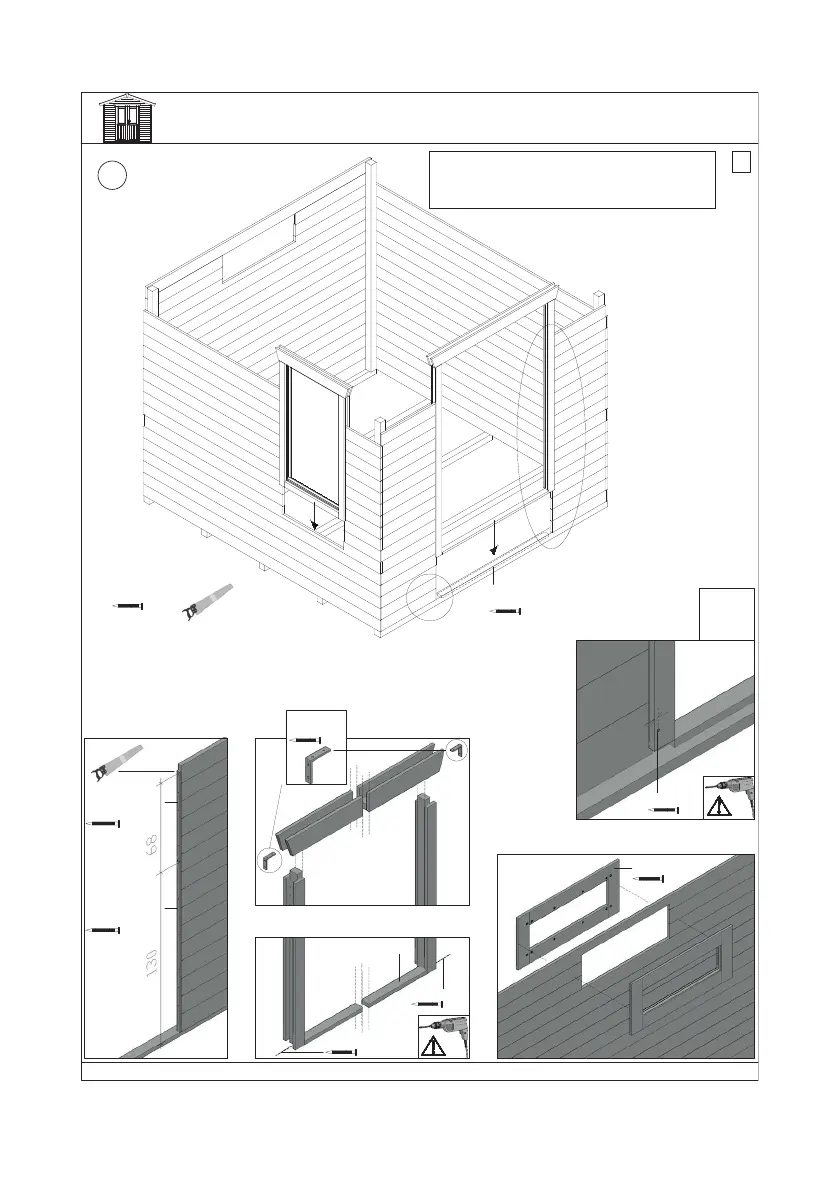 68

130