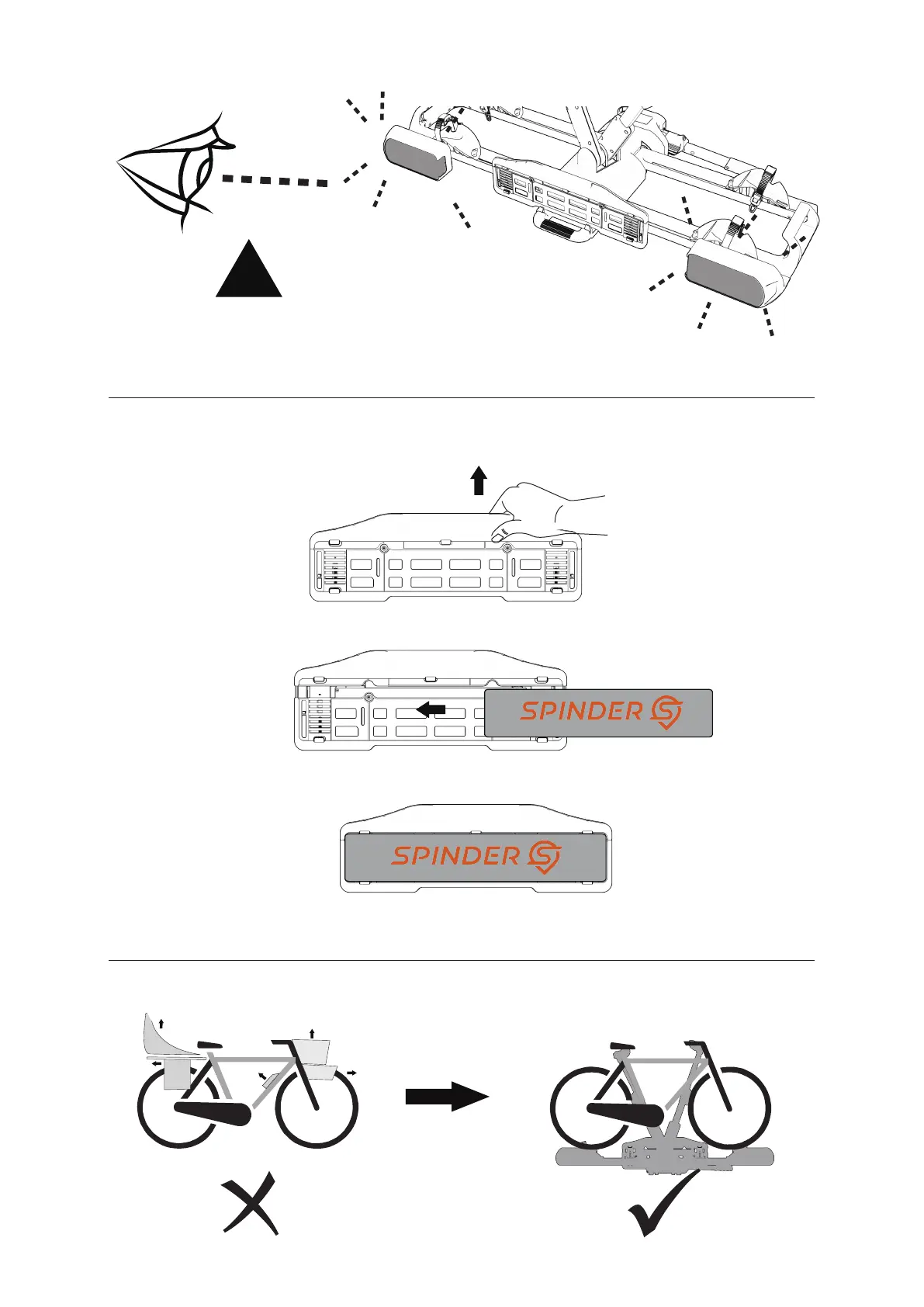 SPINDER

SPINDER