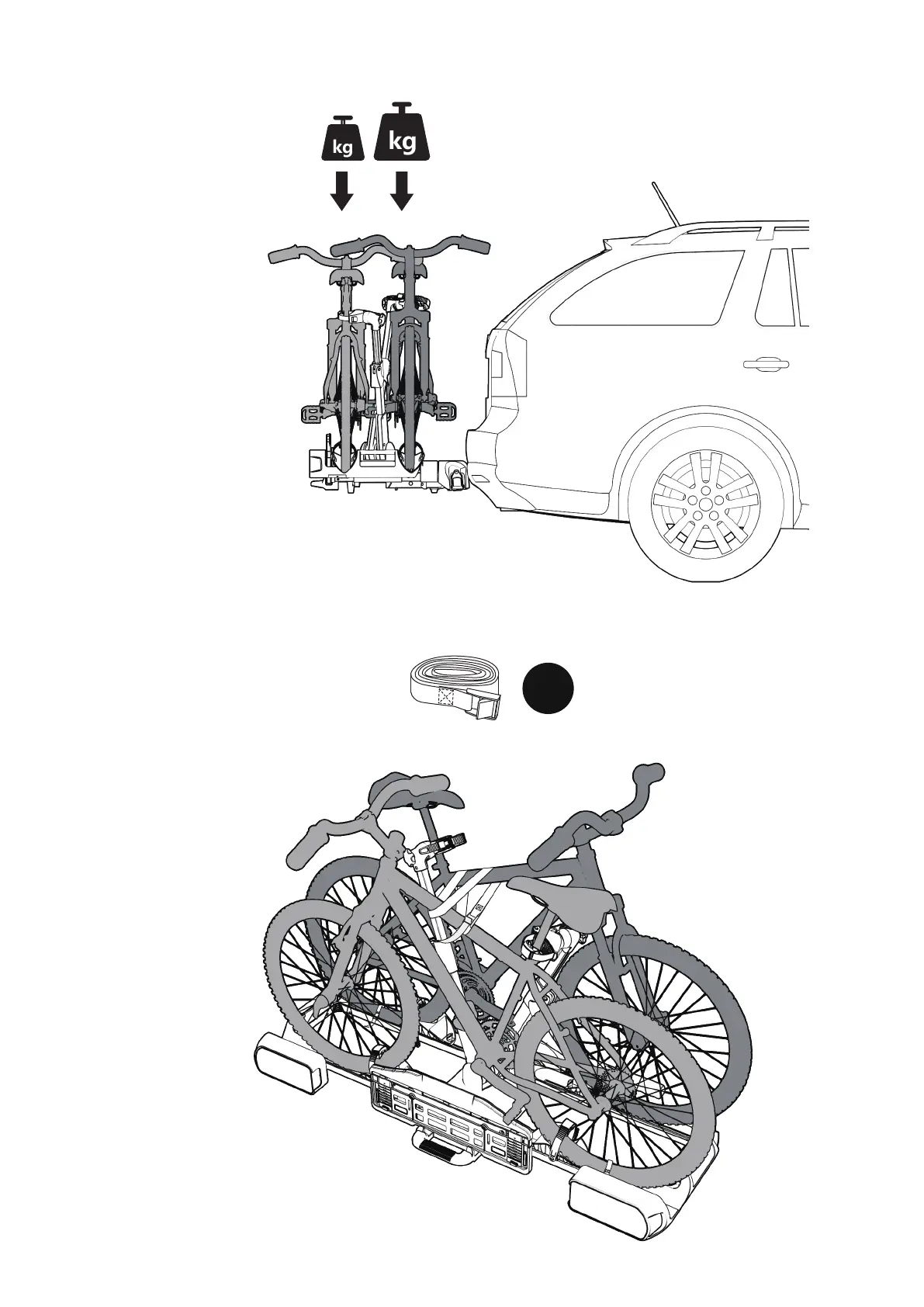 kg kg