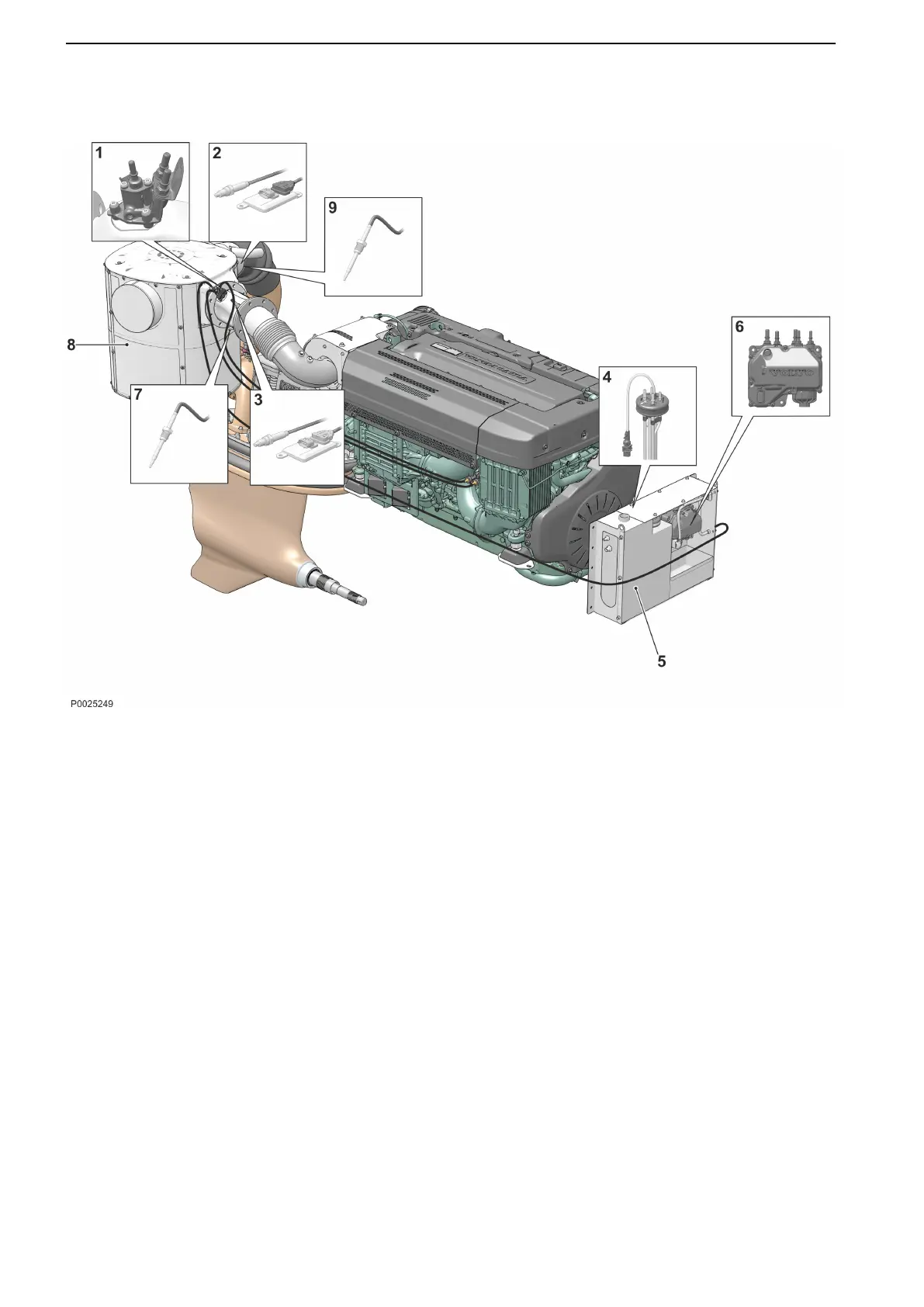 1
2
9
8
7
3
4
6
5
P0025249